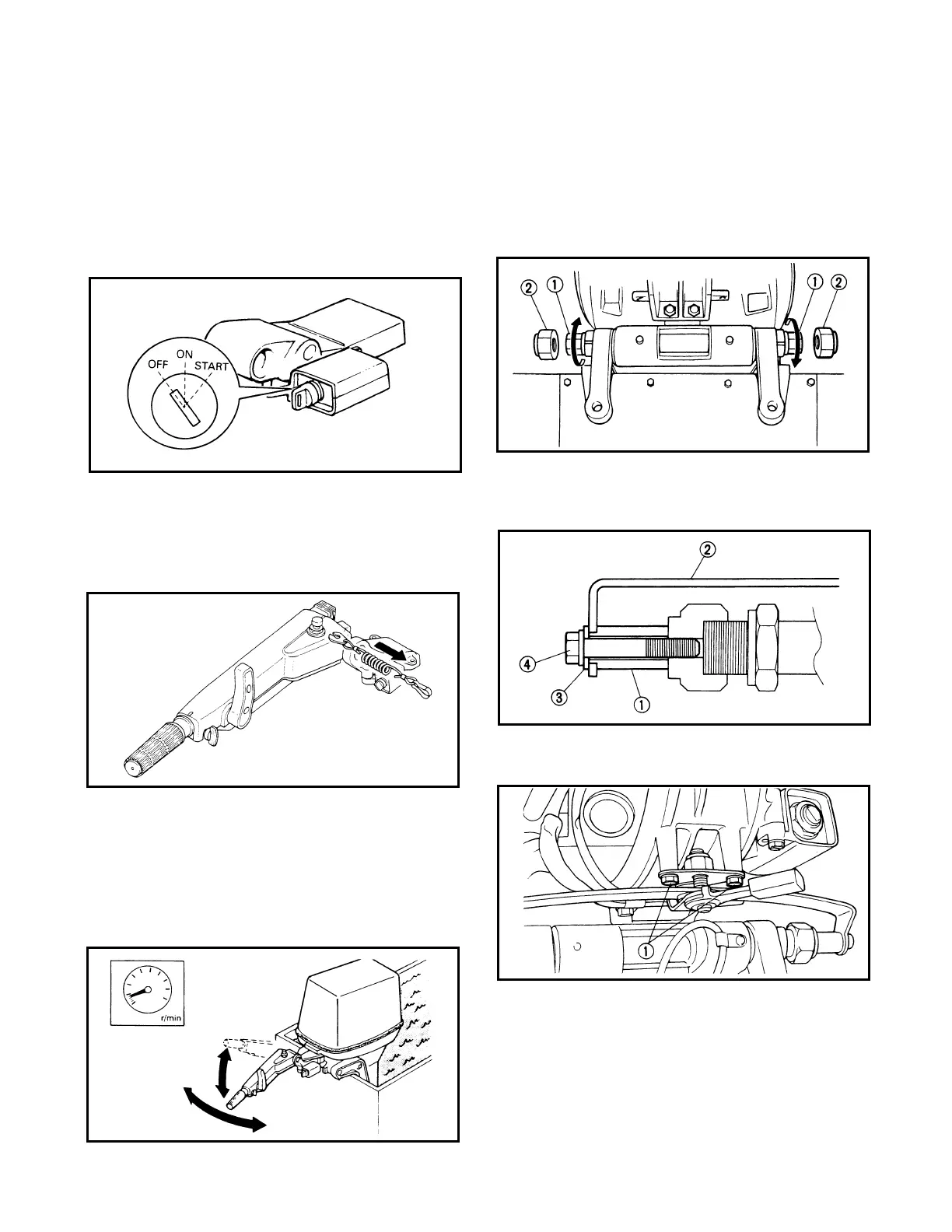 OFF
ON
START

r/min

② ① ① ②

②
④
③
①

①