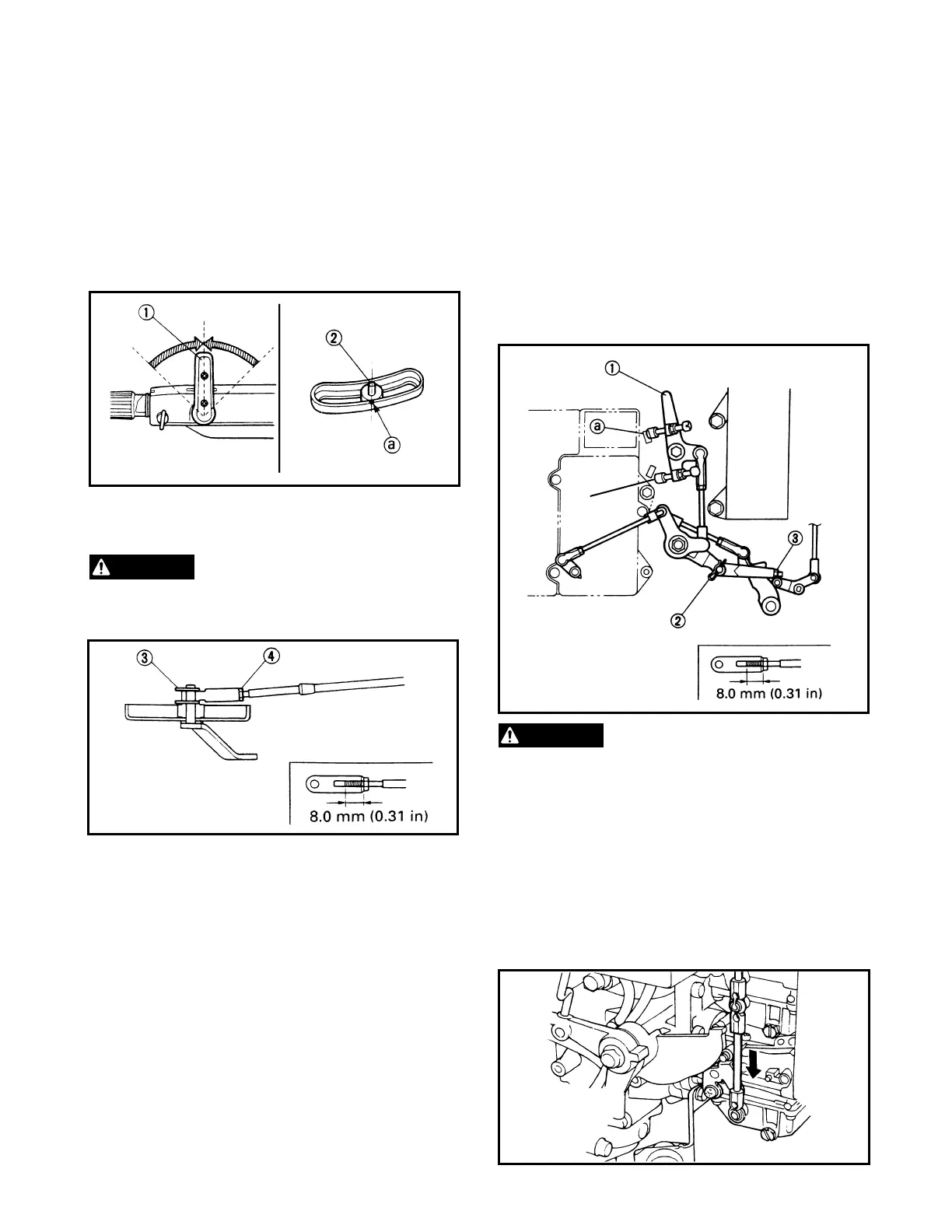 ①

②

ⓐ

③

④

8.0 mm (0.31 in)

①

ⓐ

③

②

8.0 mm (0.31 in)