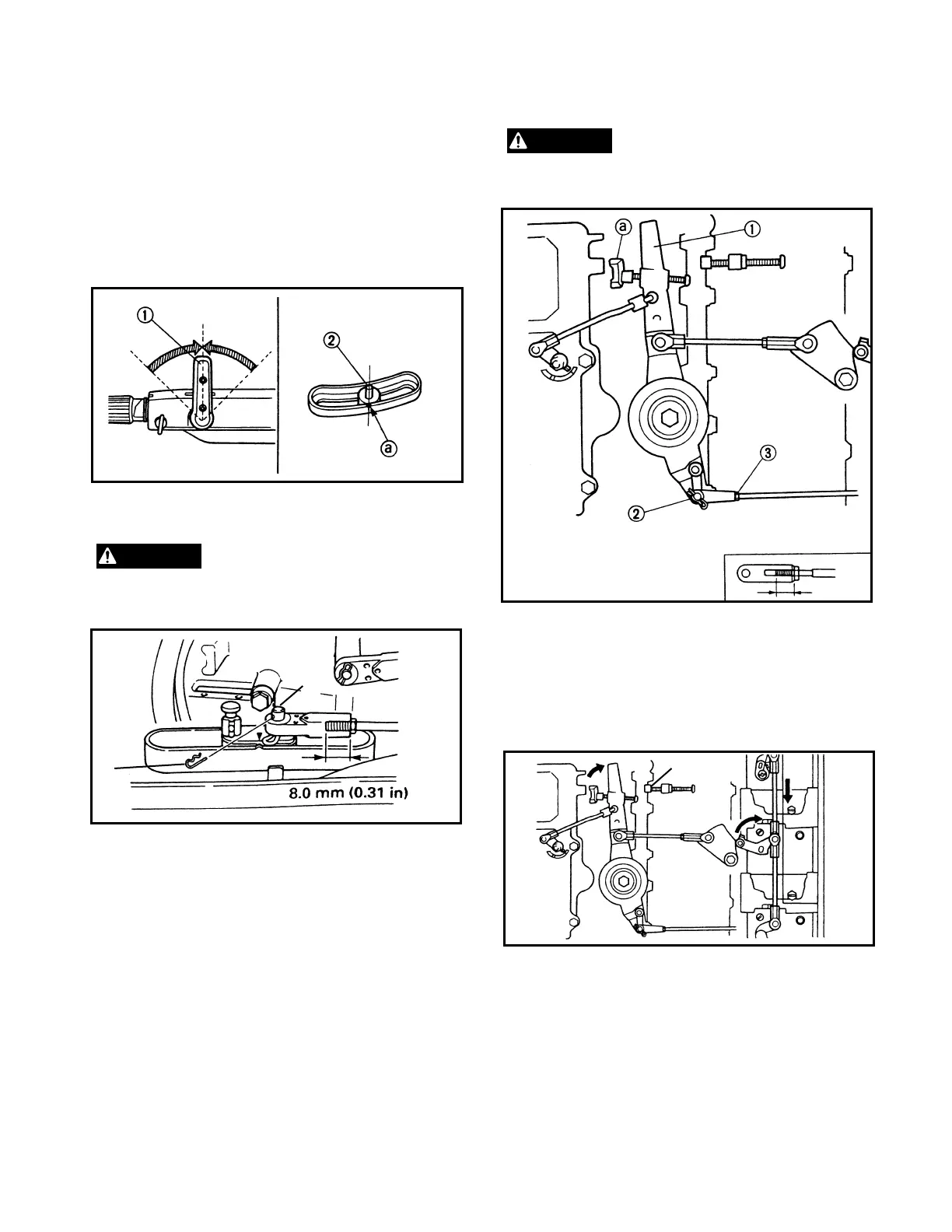 ①

②

ⓐ

8.0 mm (0.31 in)

ⓐ

①

③

②