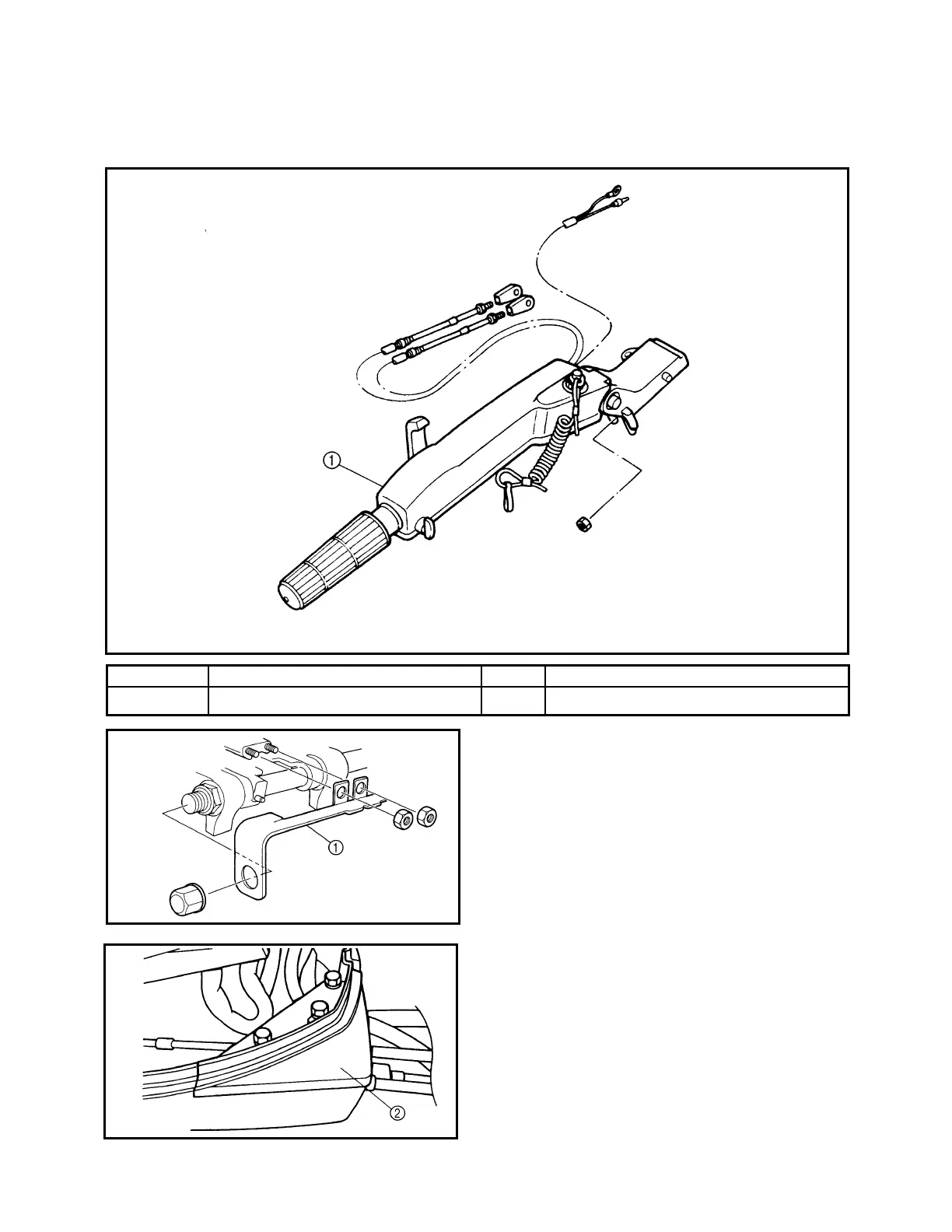 ①

①

②