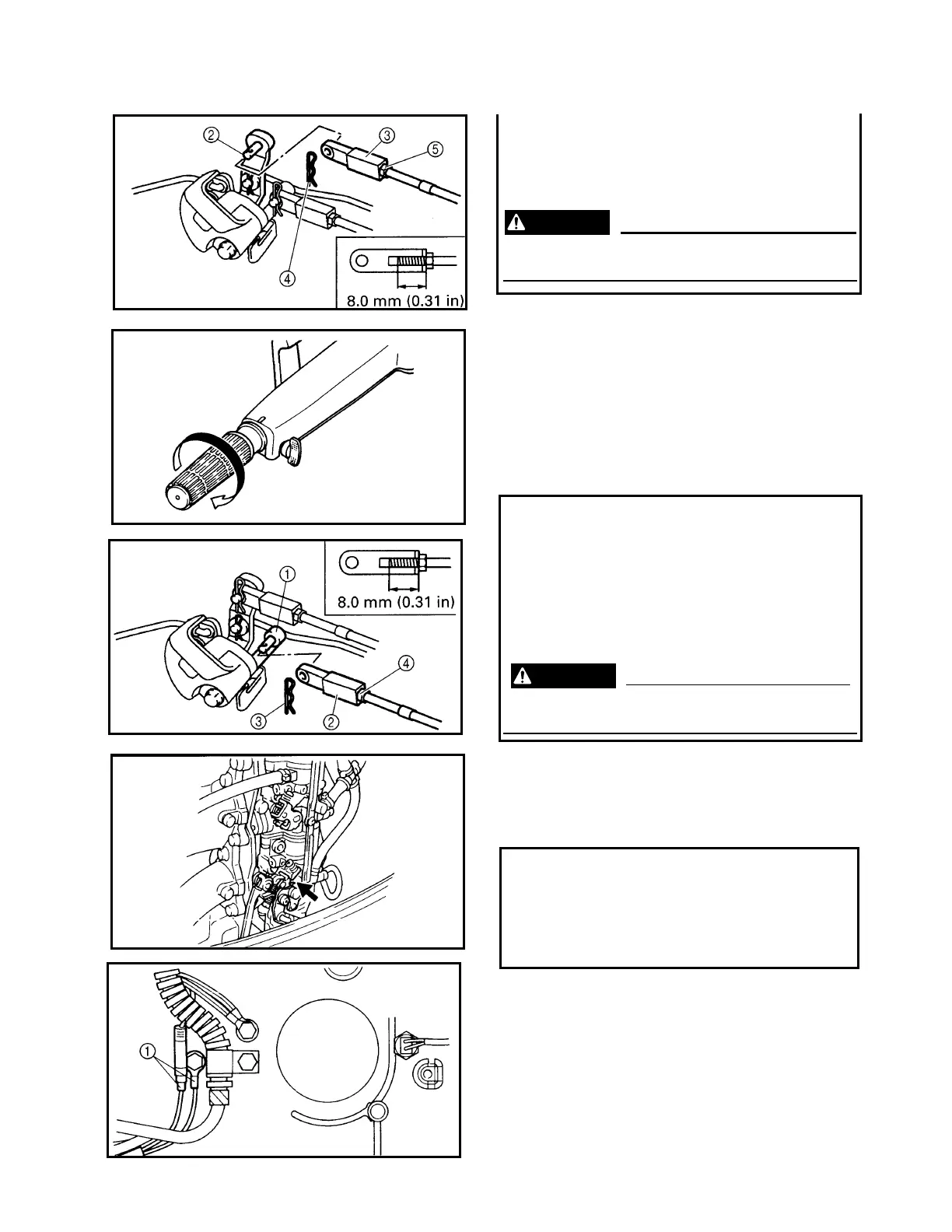 ②
③
⑤
④
8.0 mm (0.31 in)

①
8.0 mm (0.31 in)
④
③
②

①