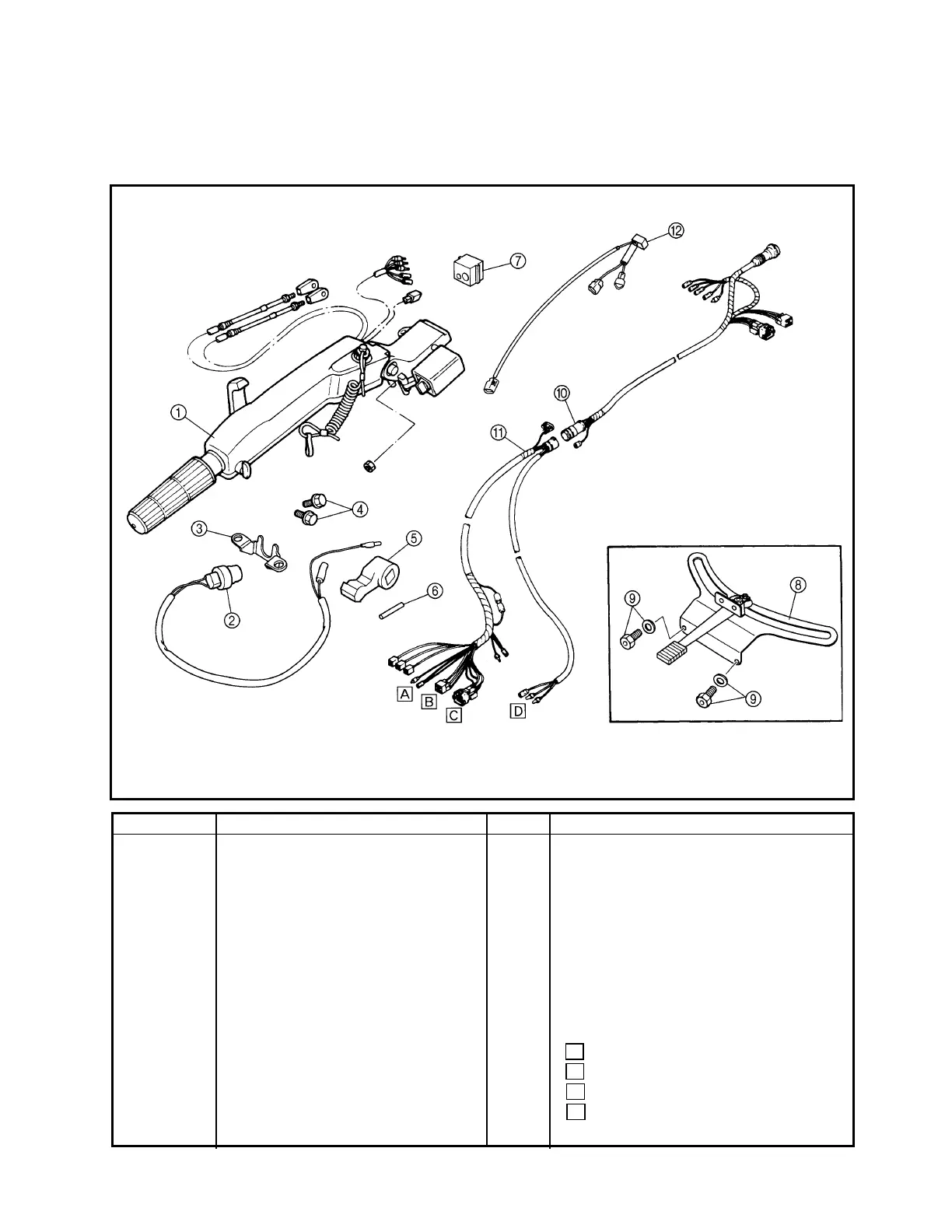 ⑫ ⑦ ⑩ ⑪ ① ④ ③ ⑤ ⑥ ② ⑨ ⑧ ⑨

A B C D