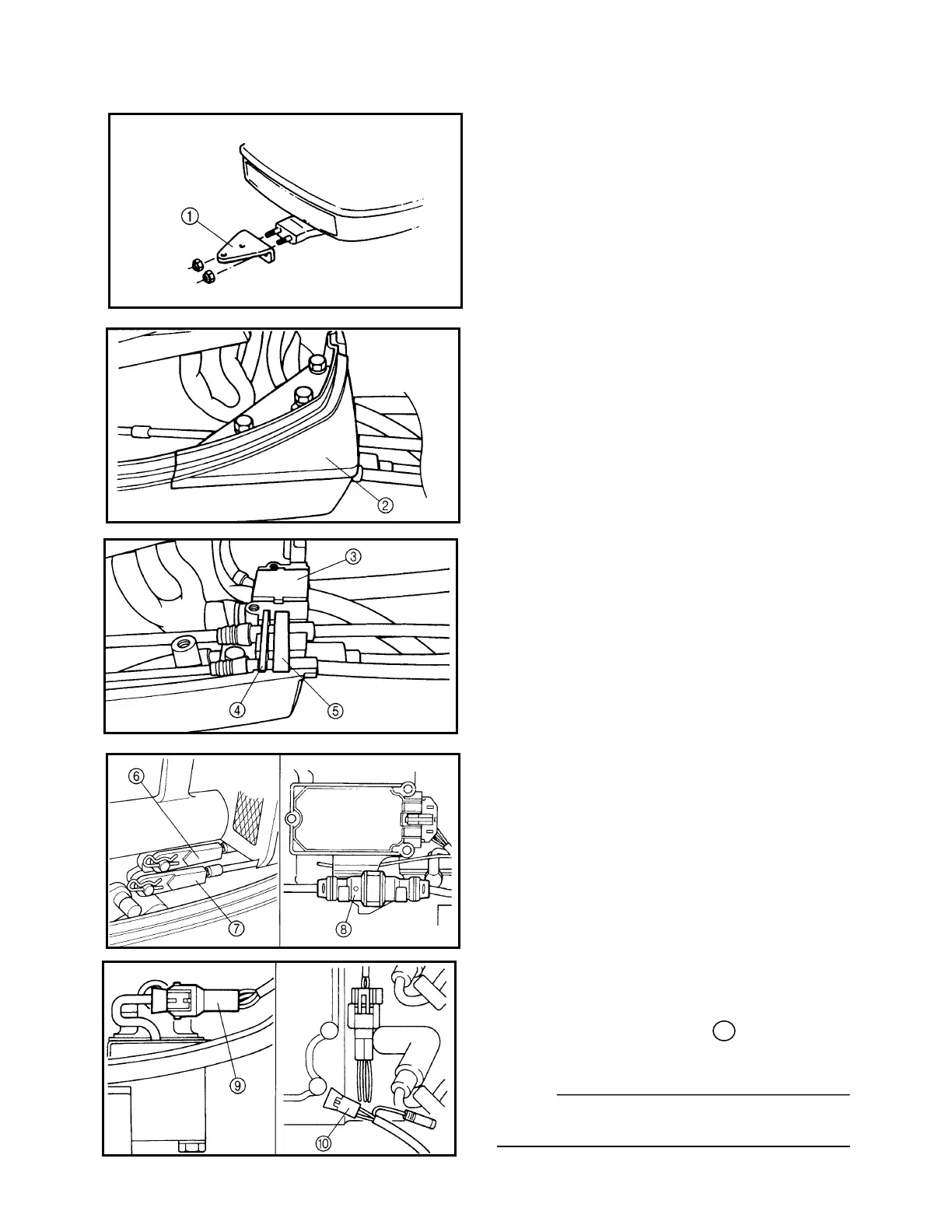 ①
②
③
④
⑤
⑥
⑦
⑧
⑨
⑩