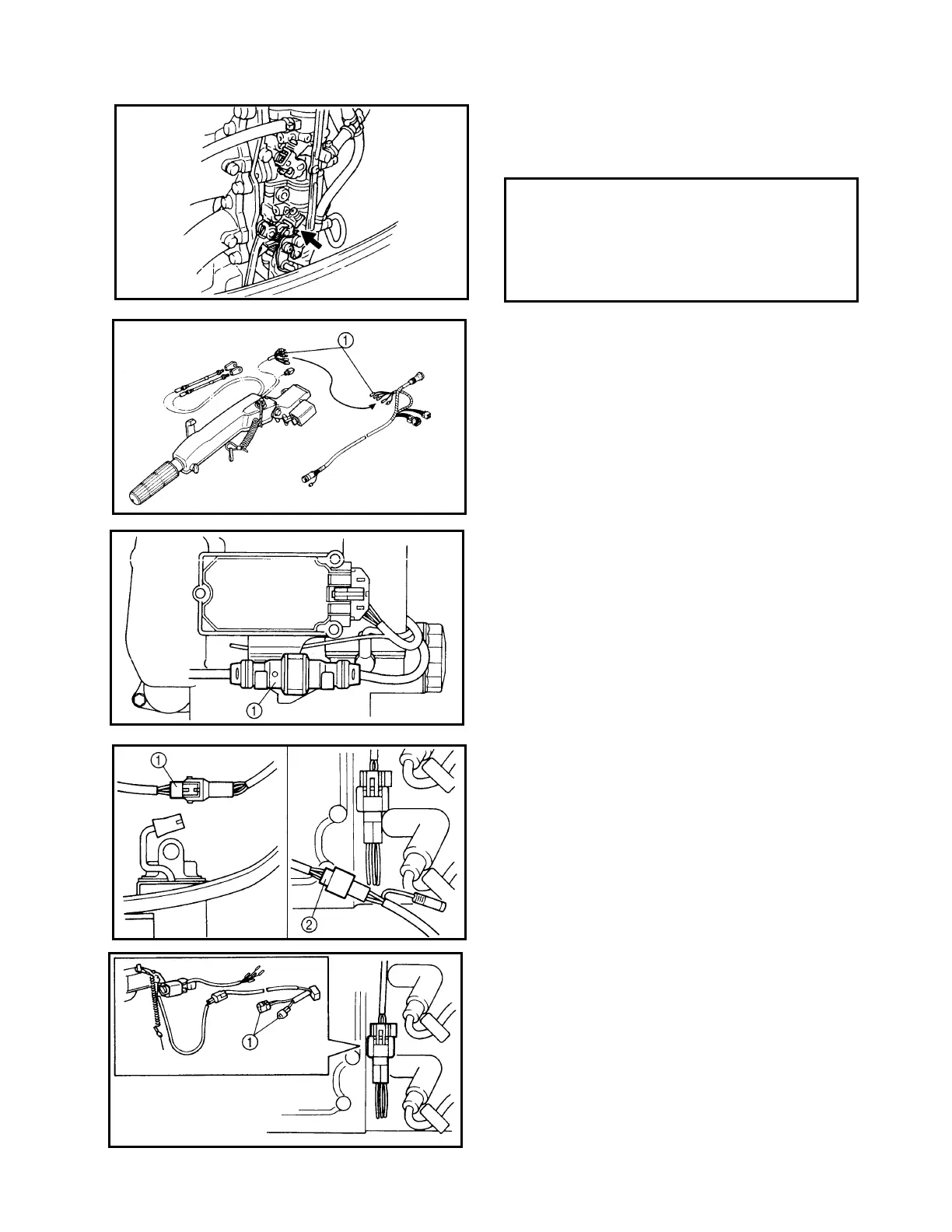 ①

①

①

②

①