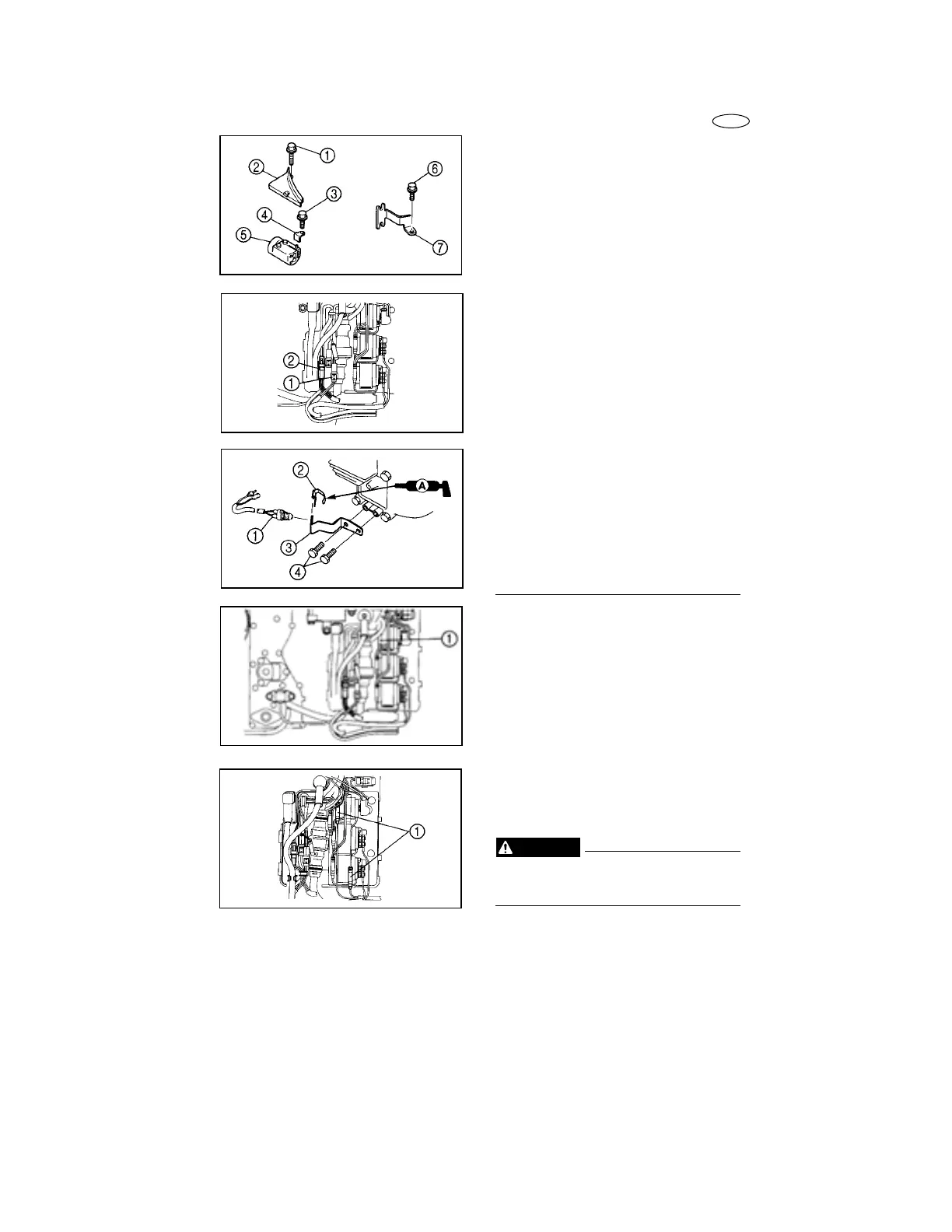 ①
②
③
④
⑤
⑥
⑦

②
①

②
Ⓐ
①
③
④

①

①