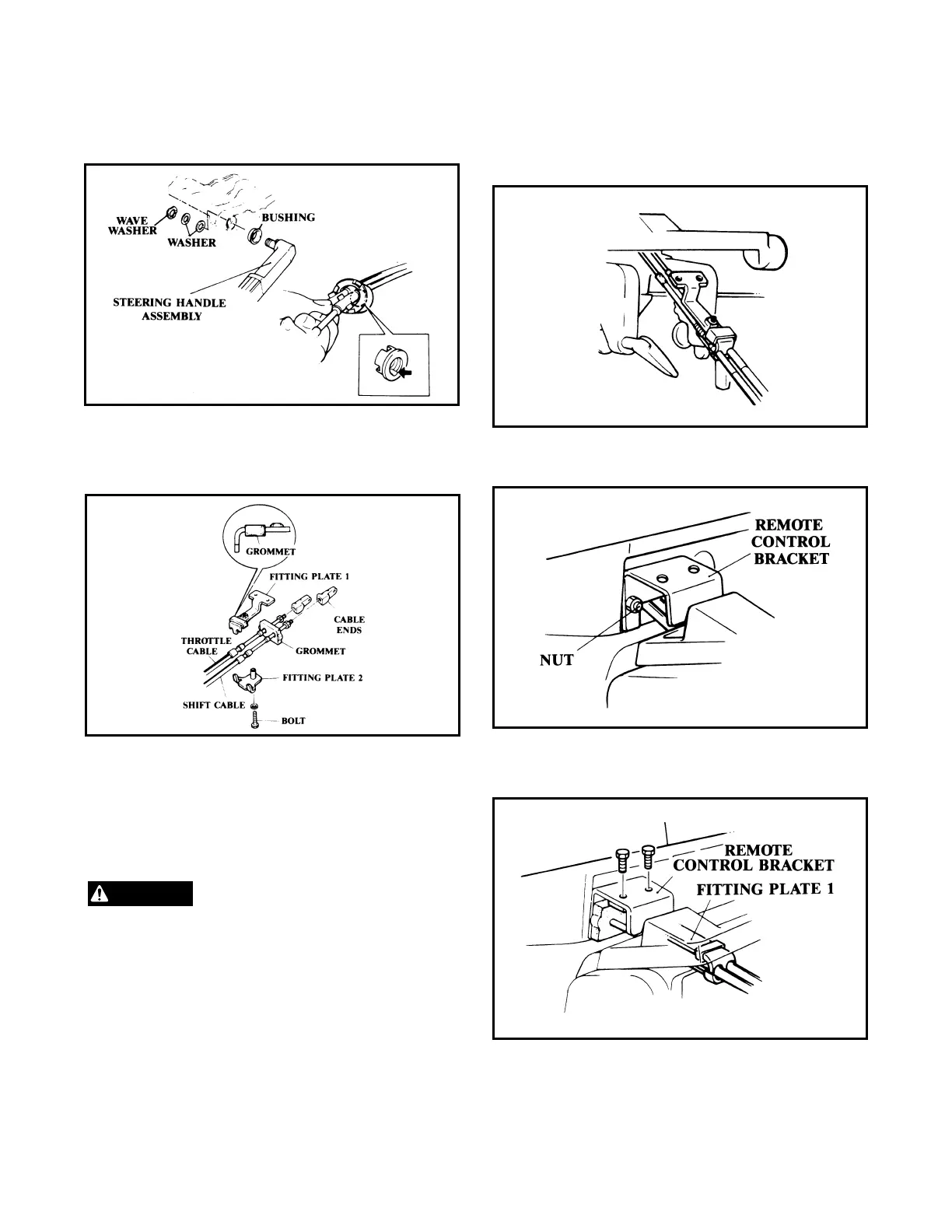 WAVE WASHER

WASHER

BUSHING

STEERING HANDLE ASSEMBLY

GROMMET

FITTING PLATE 1

CABLE ENDS

THROTTLE CABLE

GROMMET

FITTING PLATE 2

SHIFT CABLE

BOLT

REMOTE CONTROL BRACKET

NUT

REMOTE CONTROL BRACKET

FITTING PLATE 1