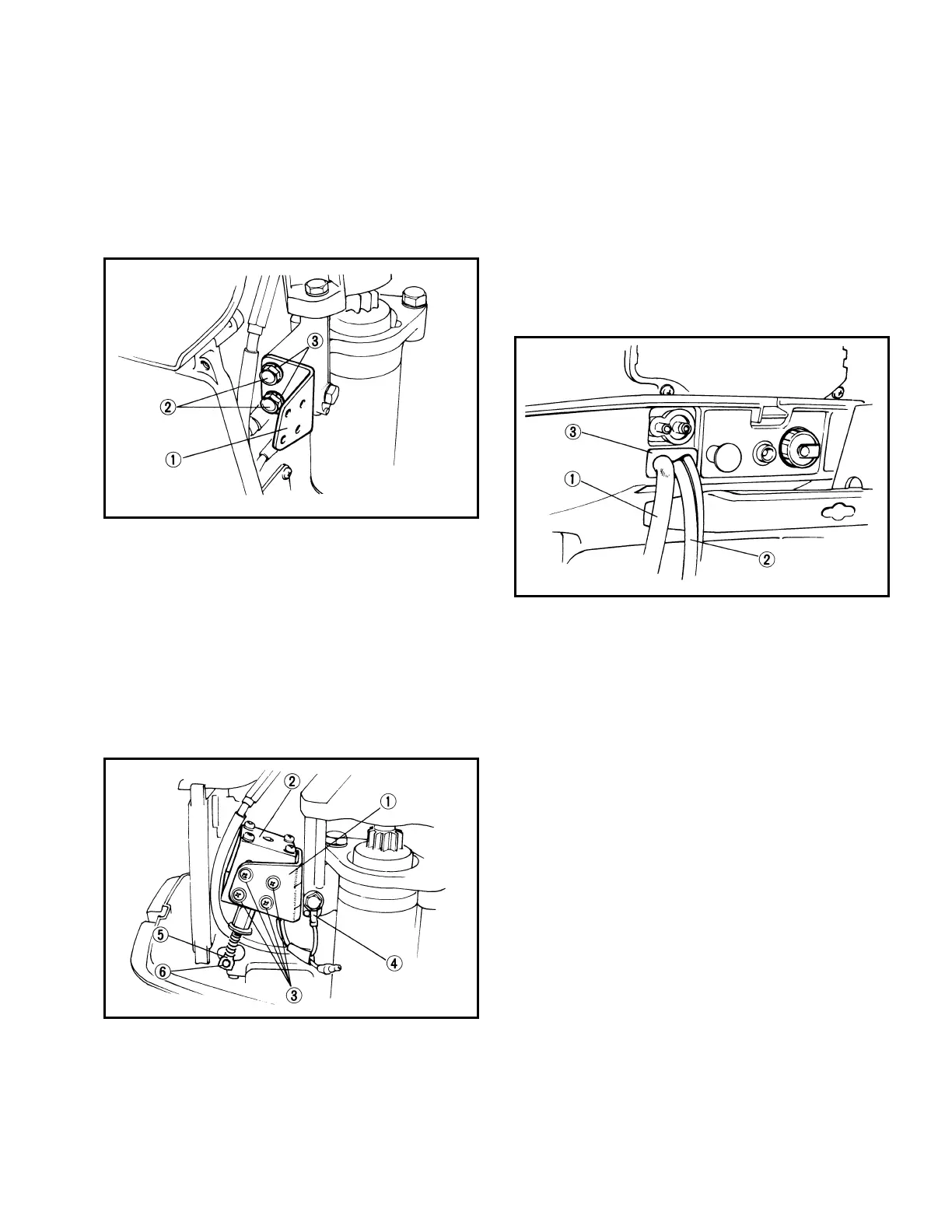 ③
②
①

③
①
②

②
①
⑤
⑥
③
④