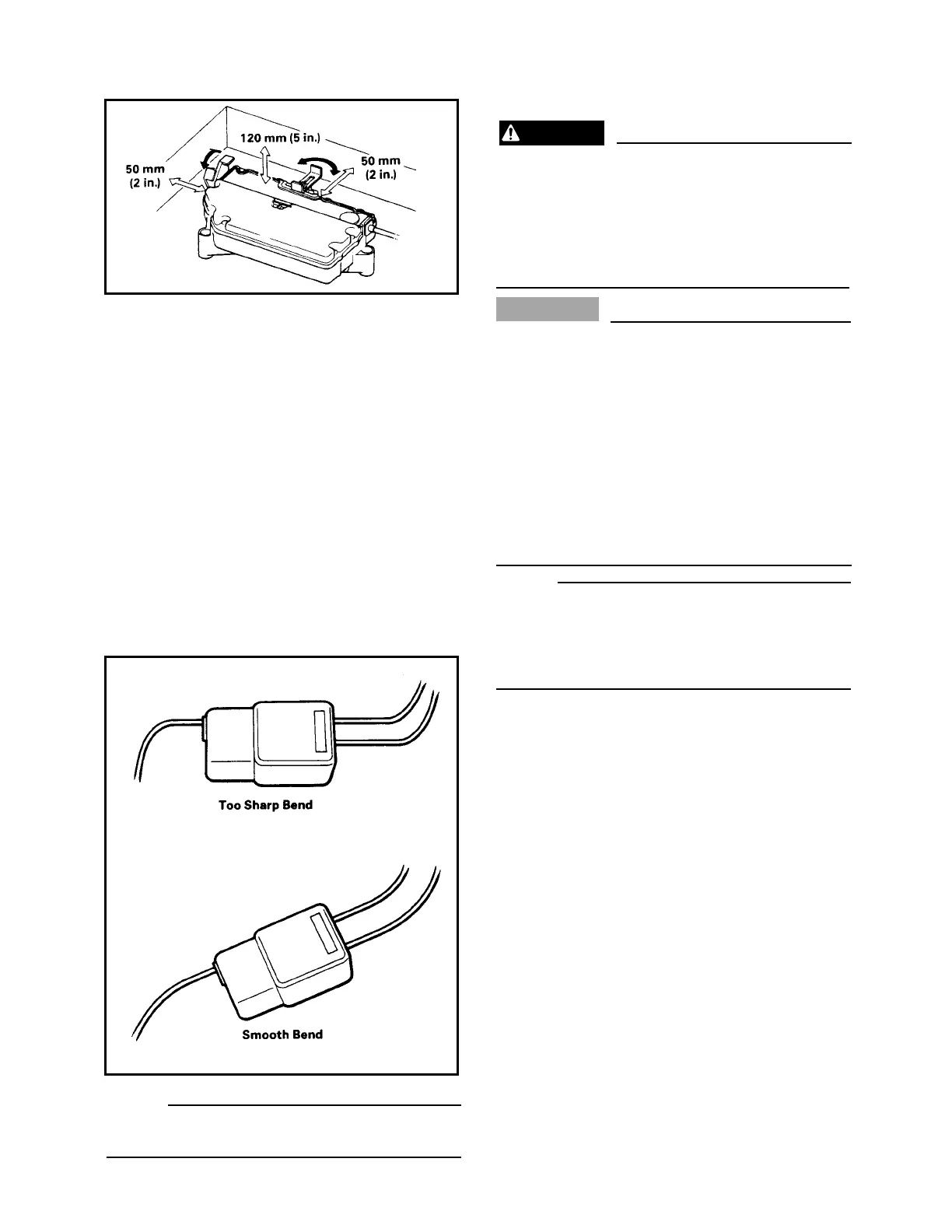 120 mm (5 in.)

50 mm (2 in.)

50 mm (2 in.)

Too Sharp Bend

Smooth Bend