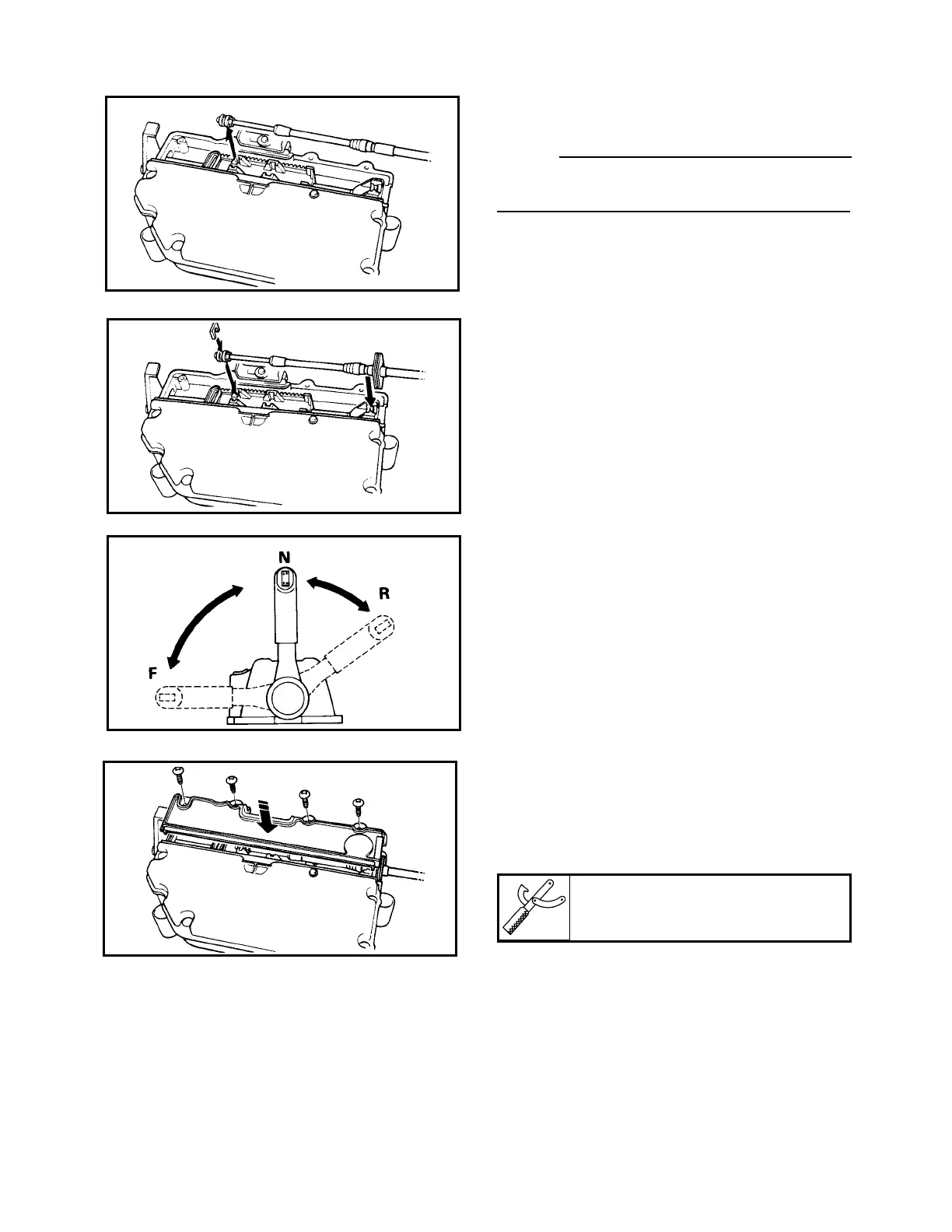 N

R

F