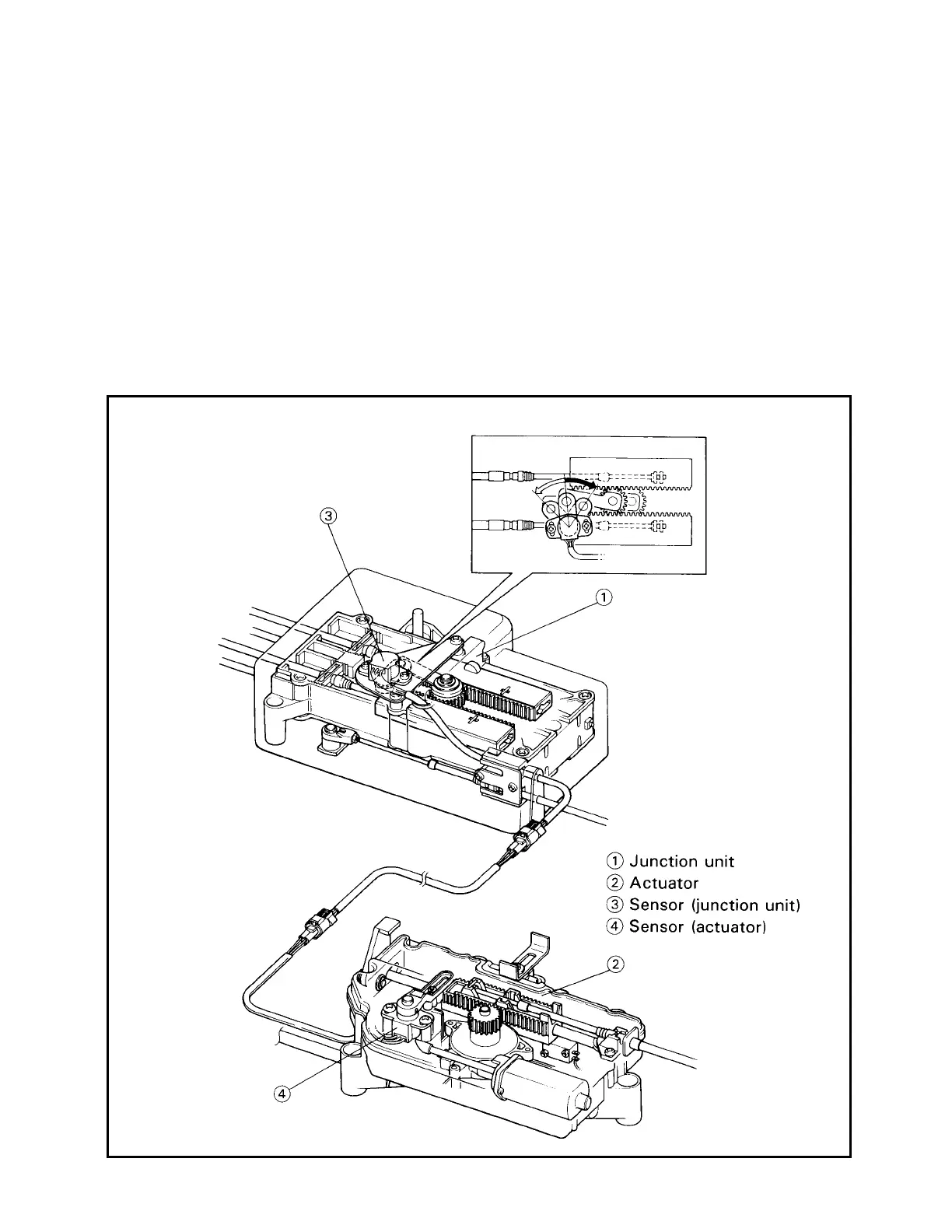 ③

①

① Junction unit
② Actuator
③ Sensor (junction unit)
④ Sensor (actuator)

②

④