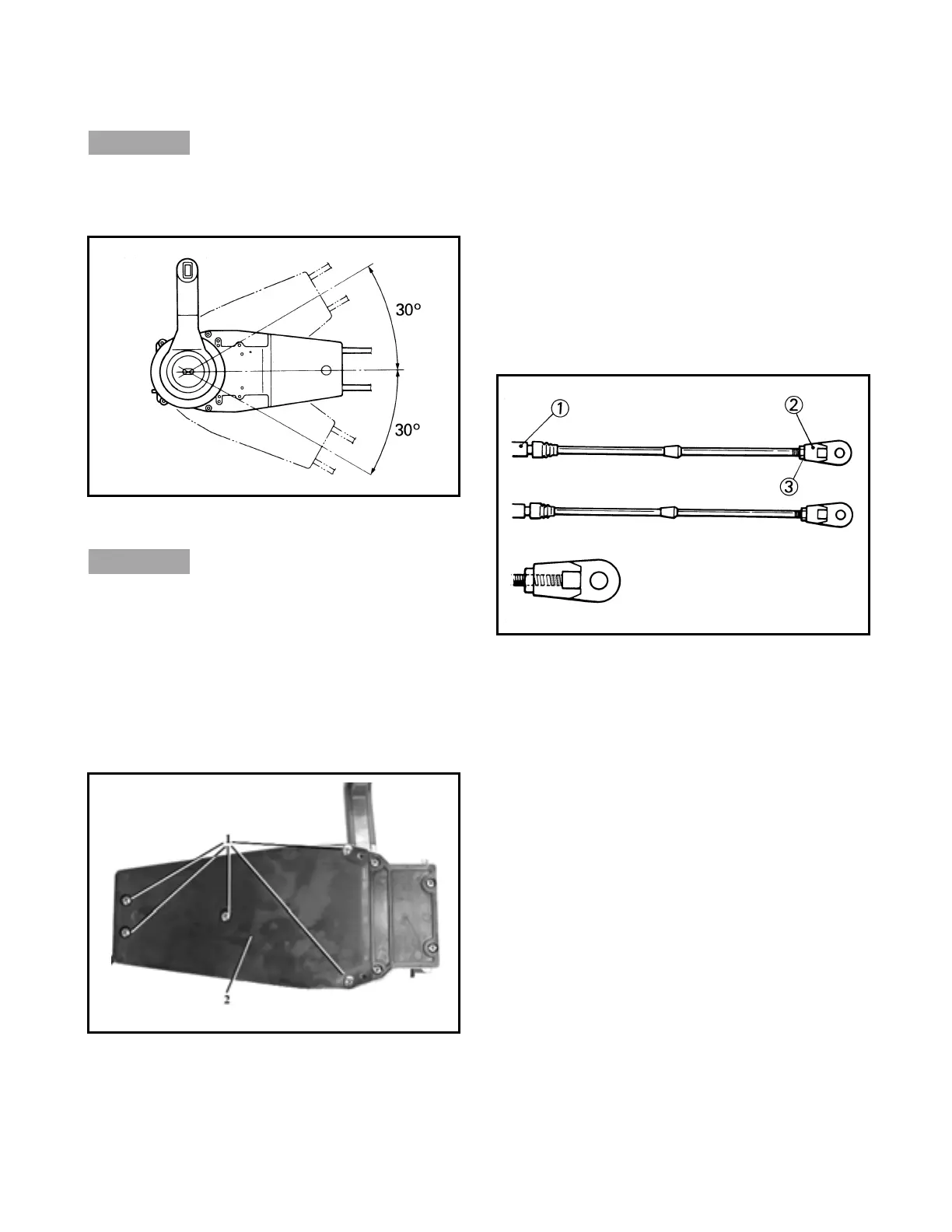 30°

30°

①

②

③

1

2