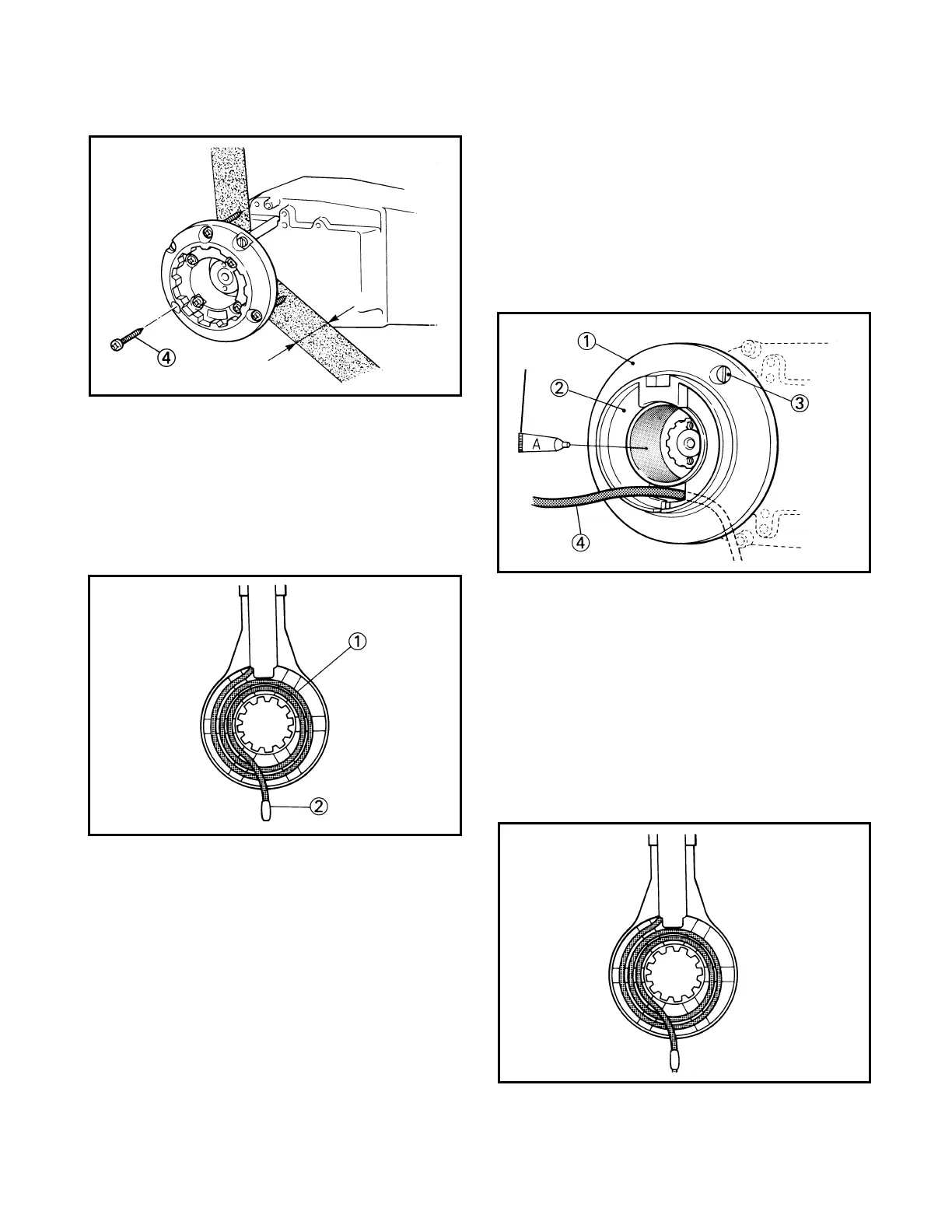 ④

①

②

③

A

④

①

②