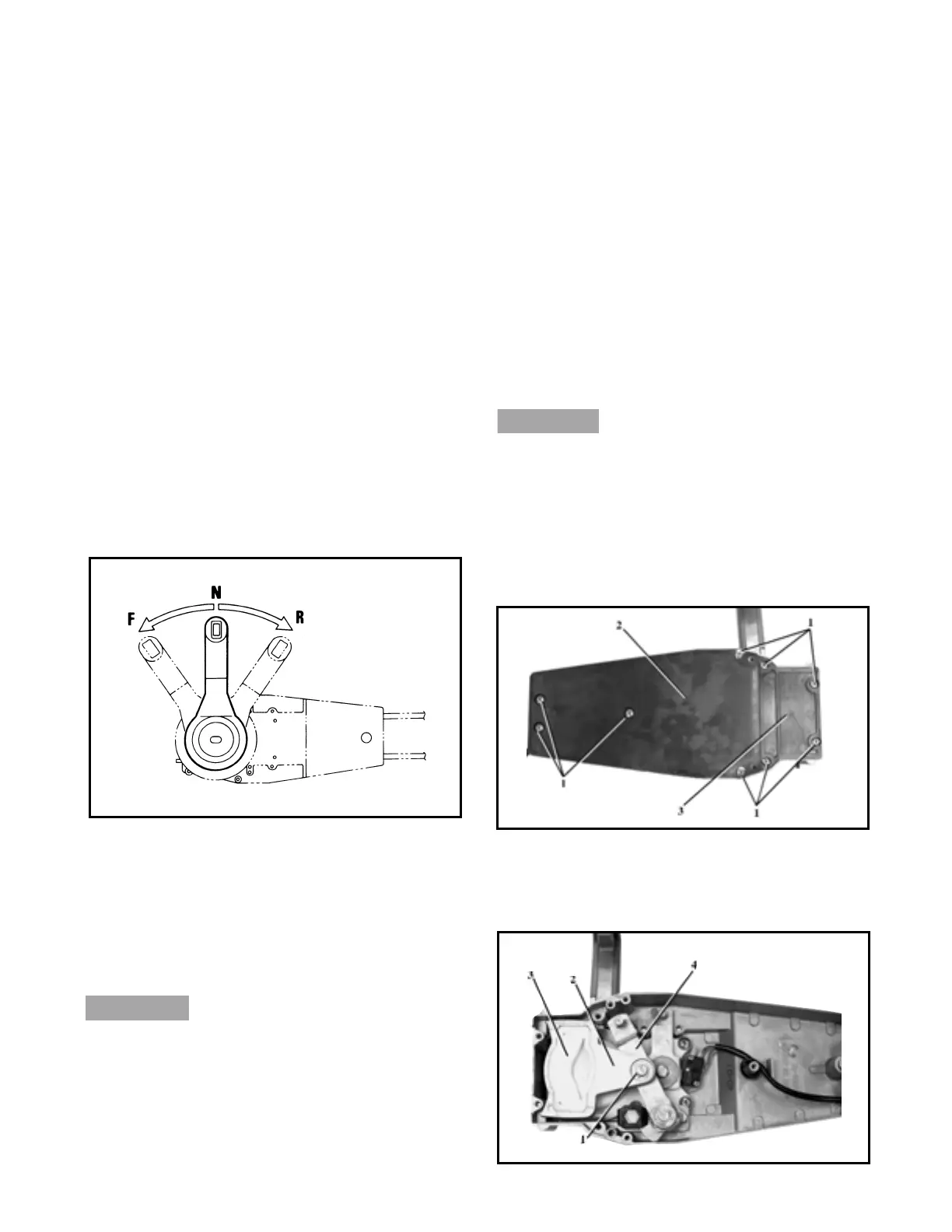 N
F
R

2
1
1
3
1

3
2
4
1