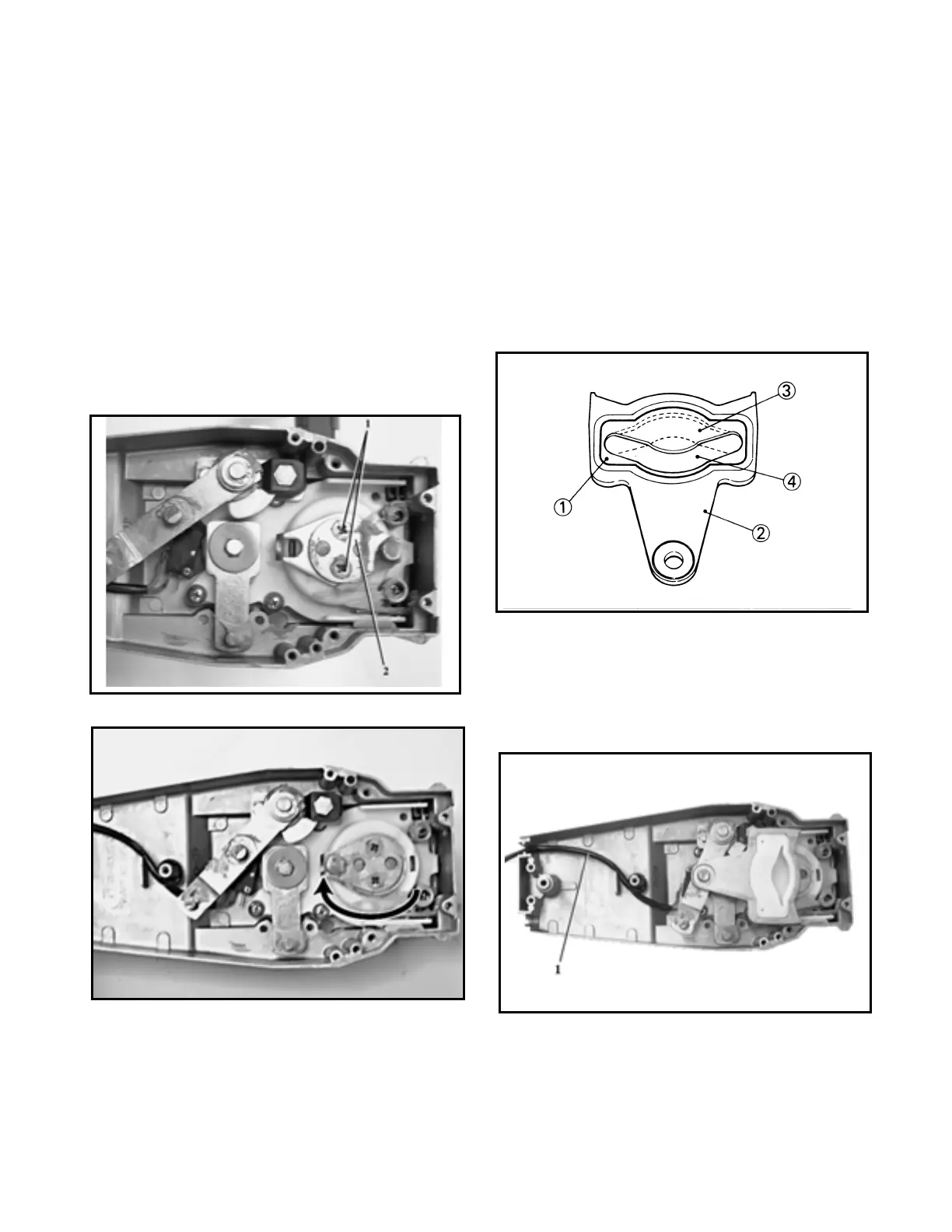 1

2

3

4

1

2

1