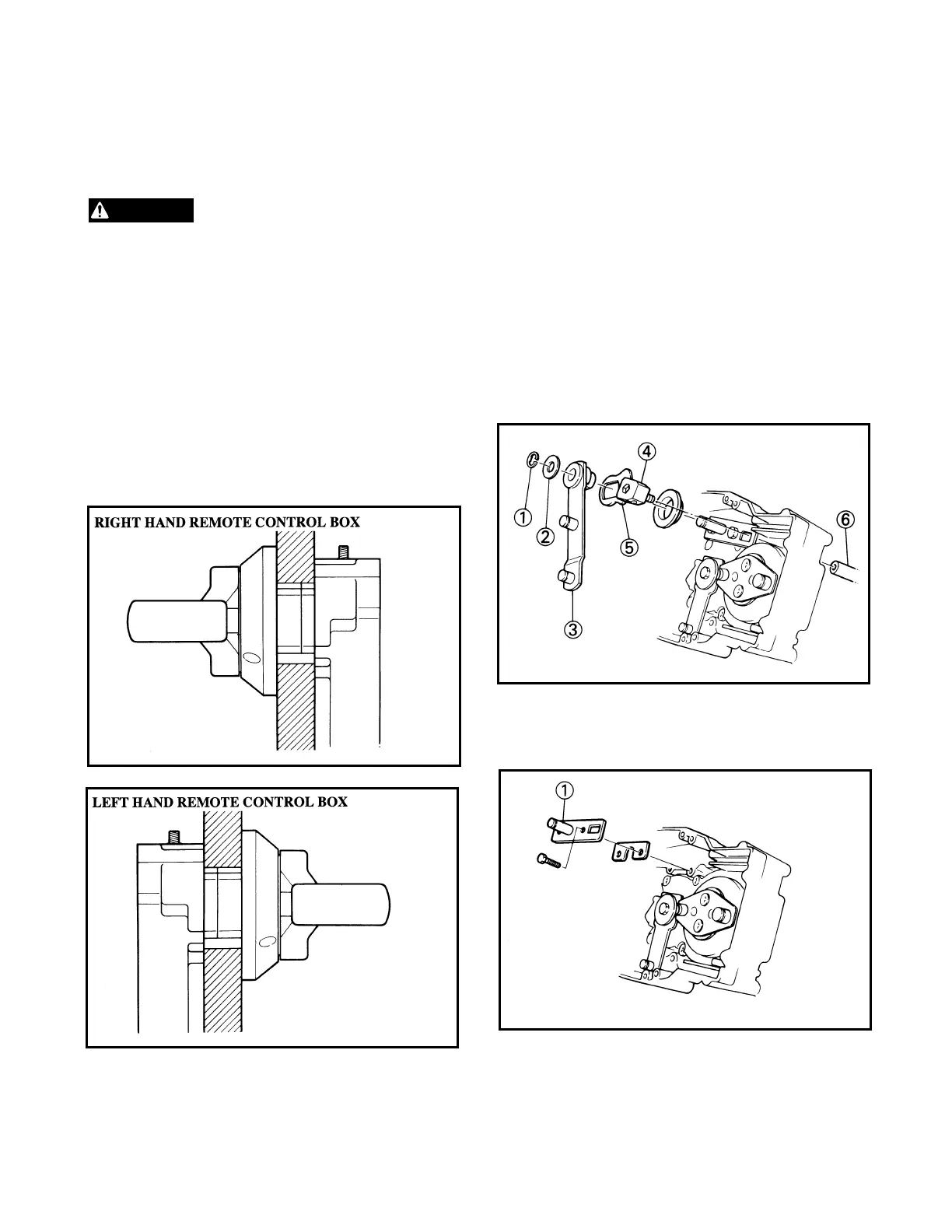 RIGHT HAND REMOTE CONTROL BOX

LEFT HAND REMOTE CONTROL BOX

①
②
③
④
⑤
⑥

①