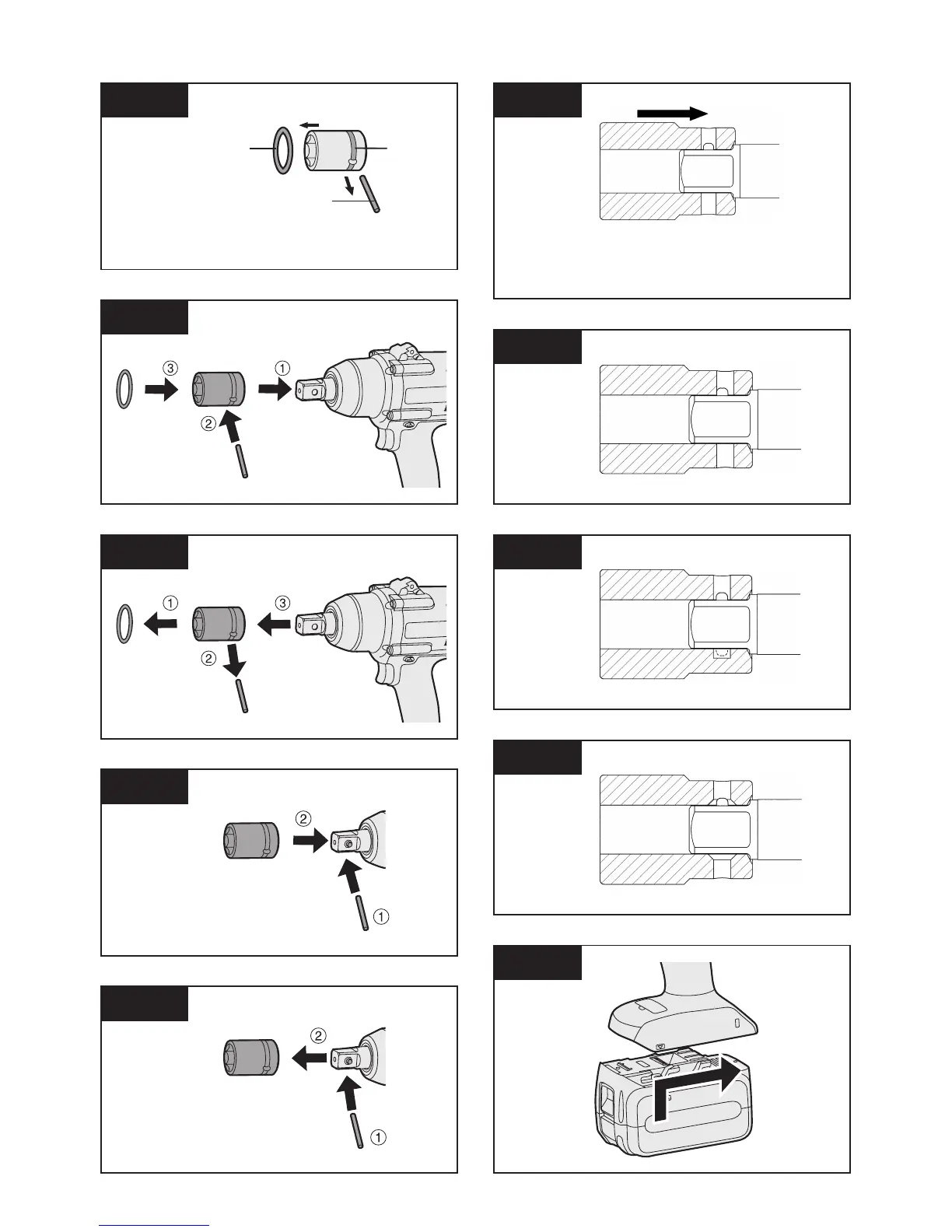 ③ ①
②

① ③
②

②
①

②
①