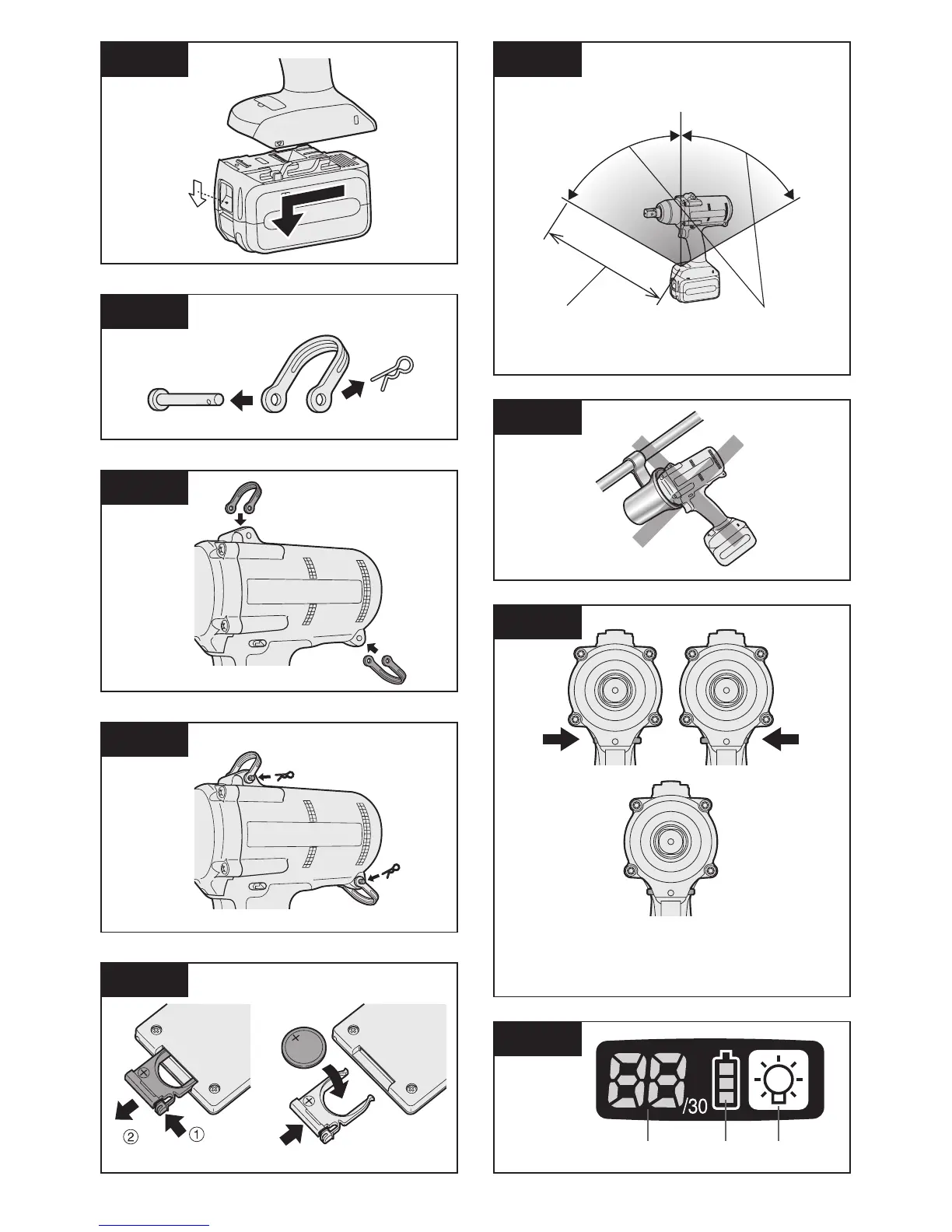 ②
①

/30