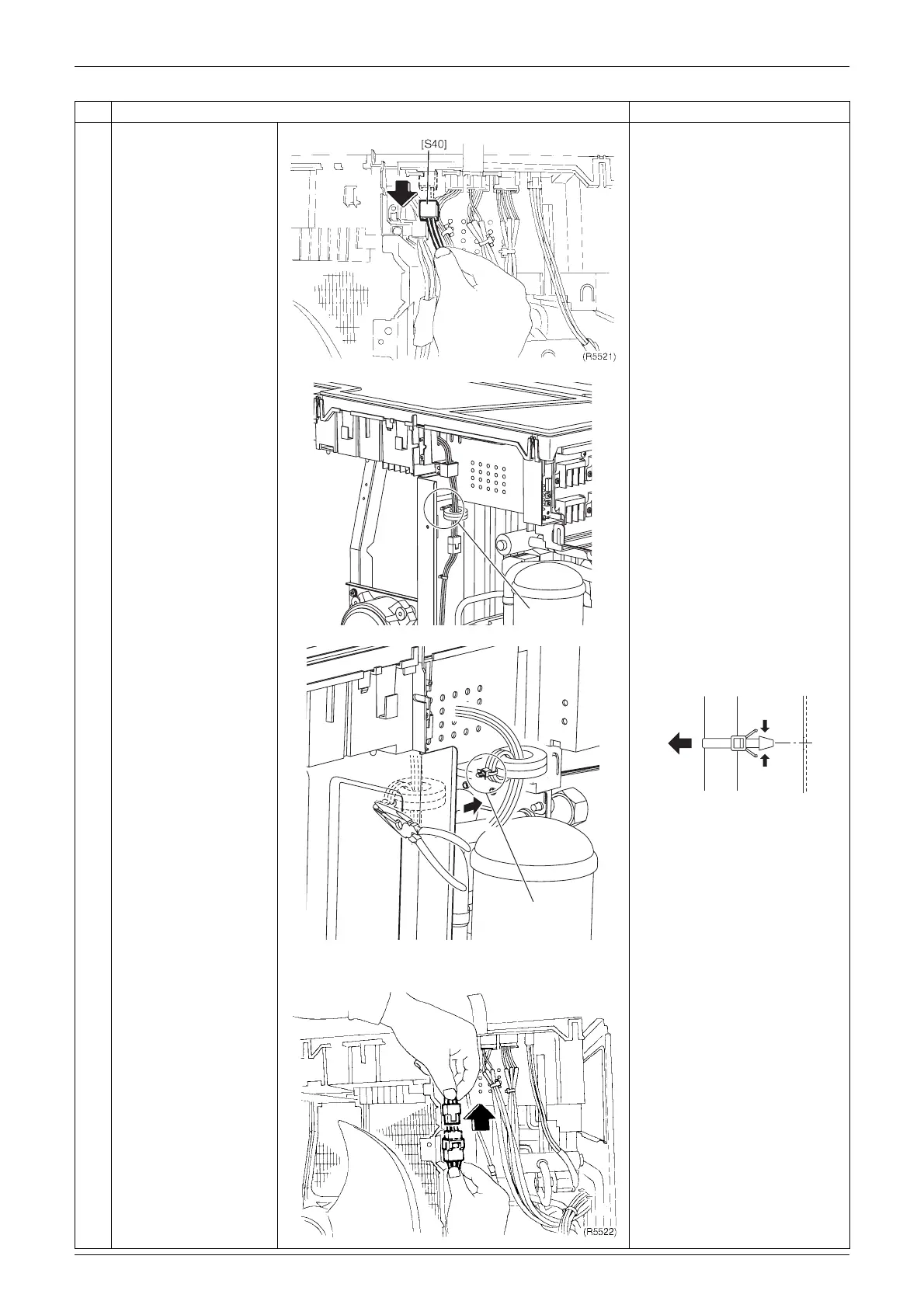 [S40]

(R5521)

(R5522)