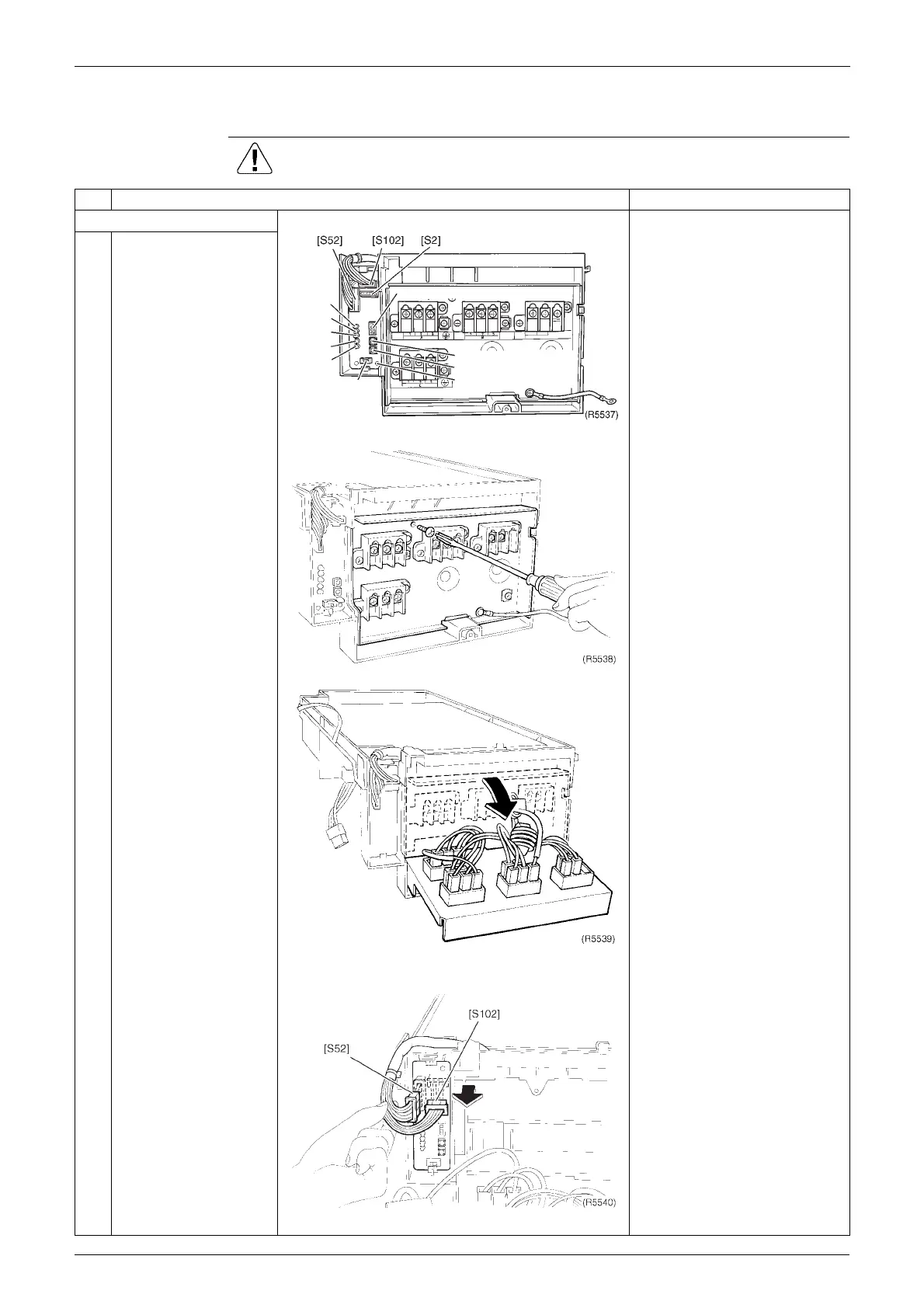 [S52]

[S102]

[S2]

(R5537)

(R5538)

(R5539)

[S102]

[S52]

(R5540)