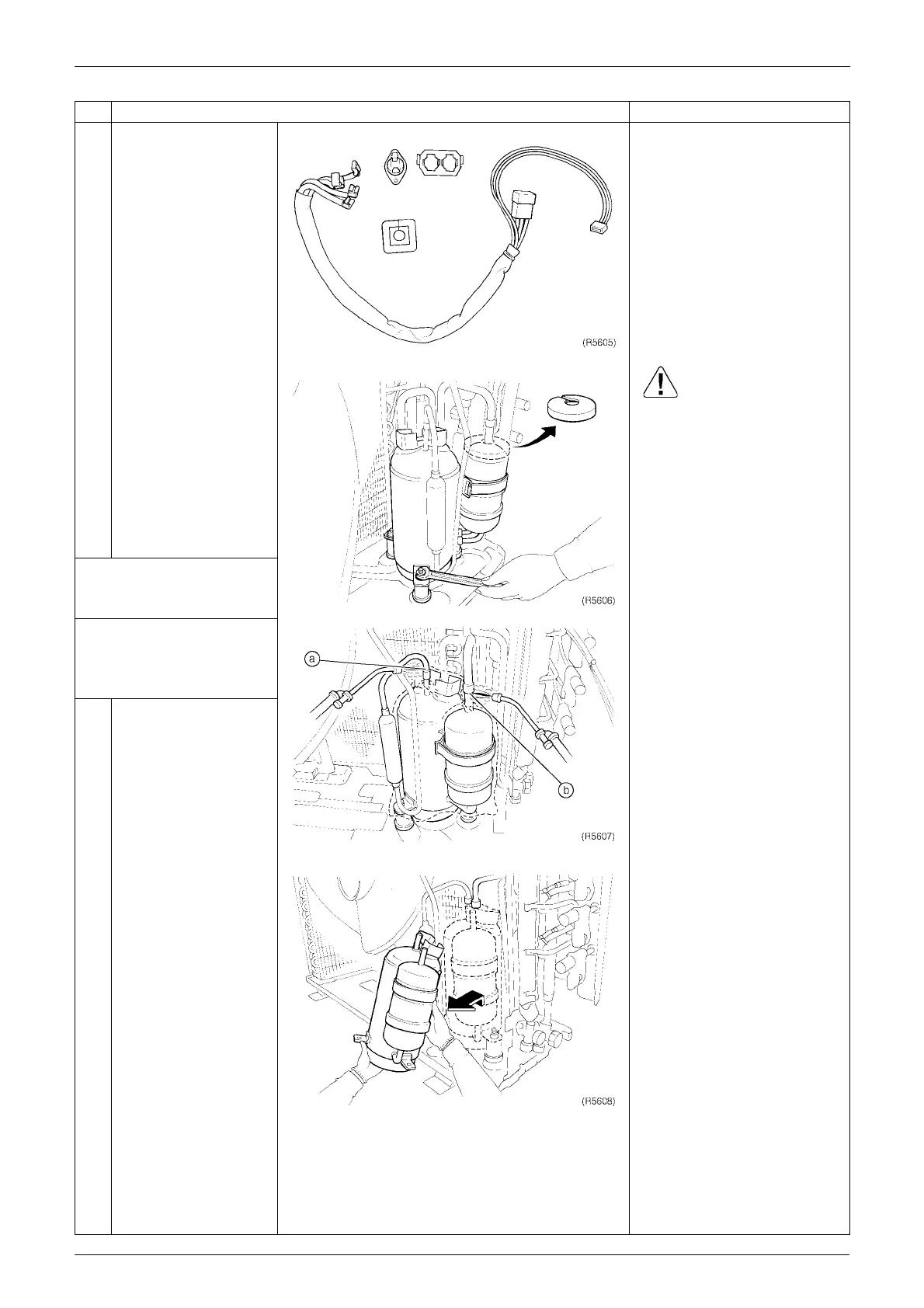 (R5605)

(R5606)

a

b

(R5607)

(R5608)