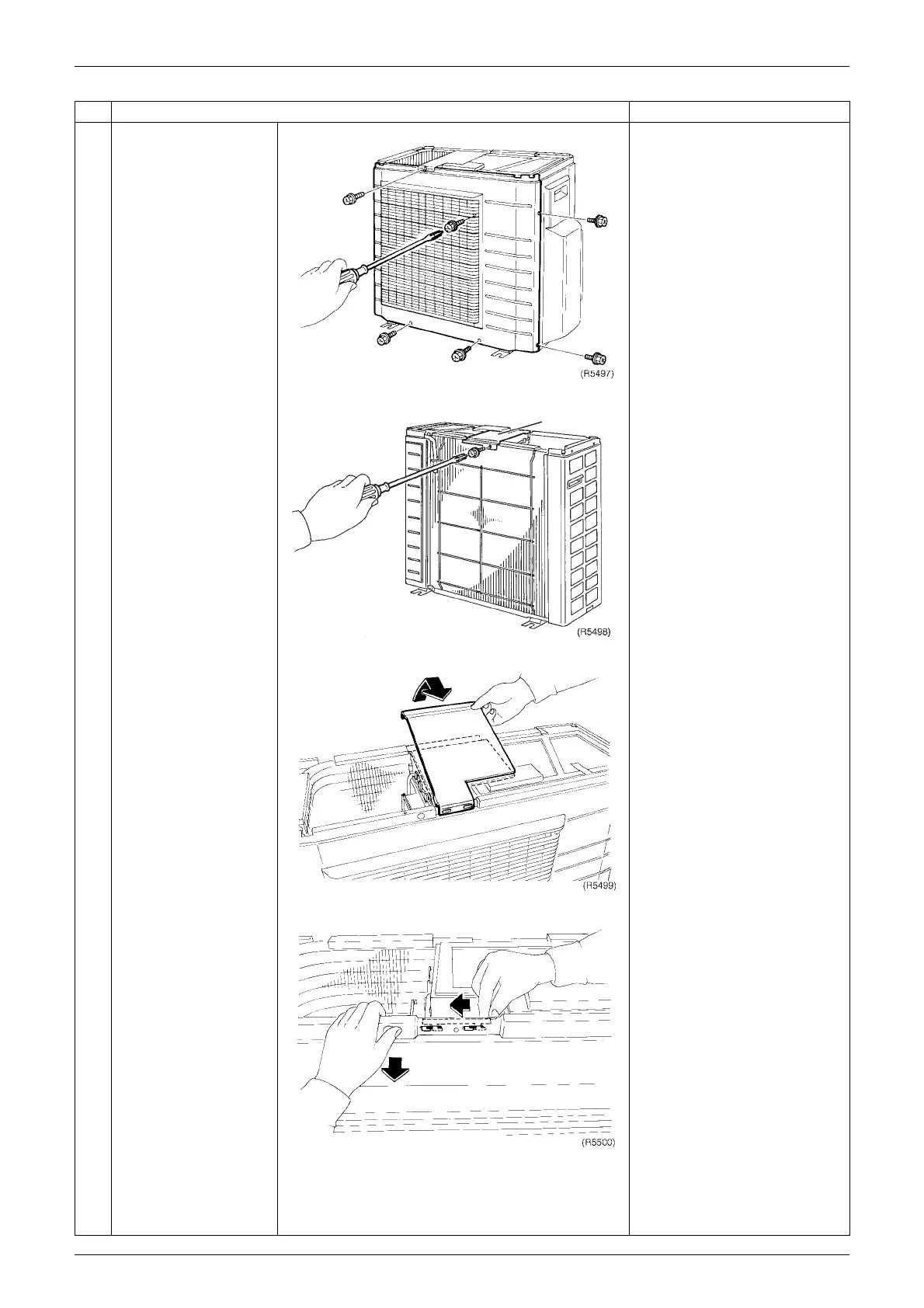 (R5497)

(R5498)

(R5499)

(R5500)