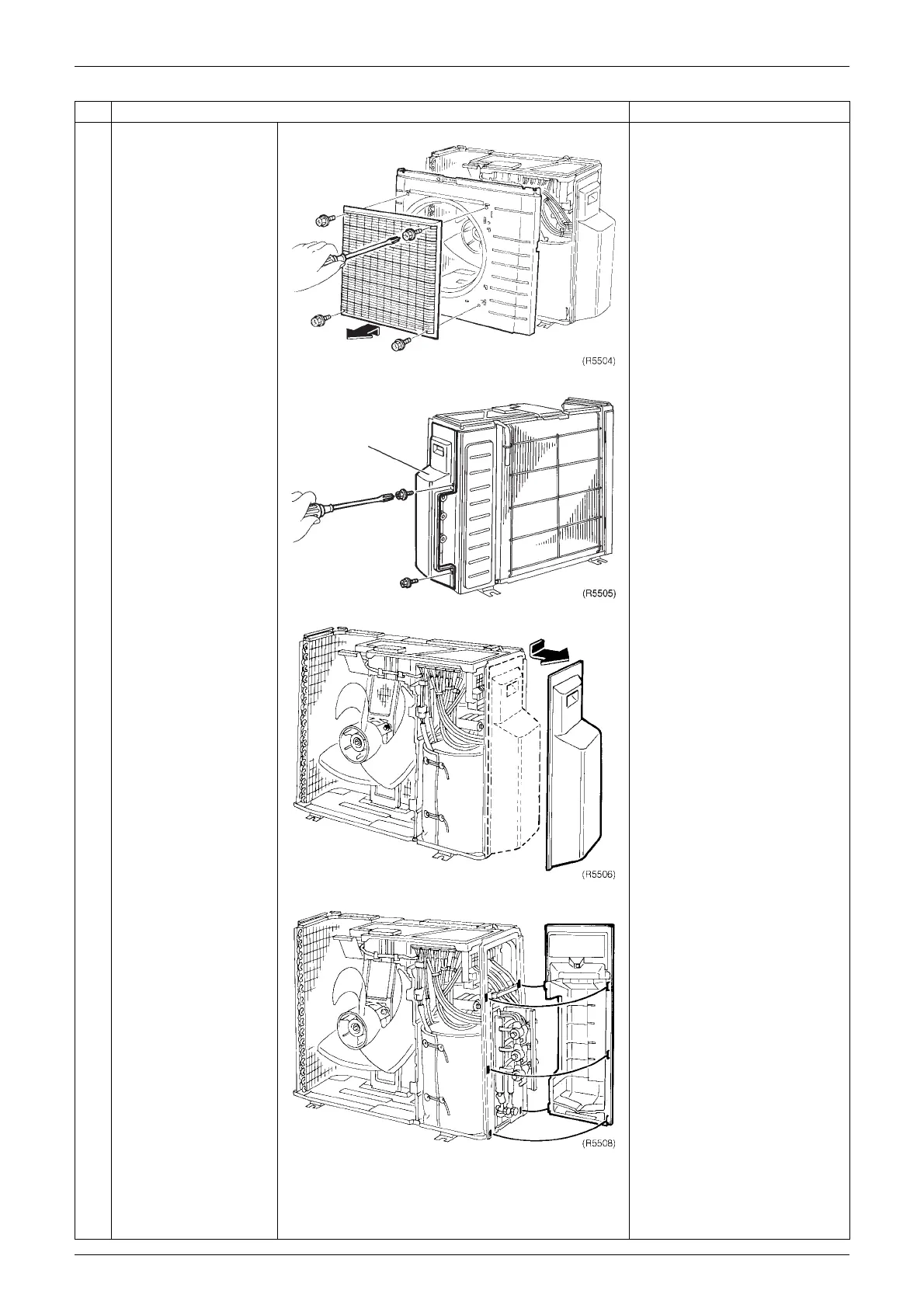 (R5504)

(R5505)

(R5506)

(R5508)