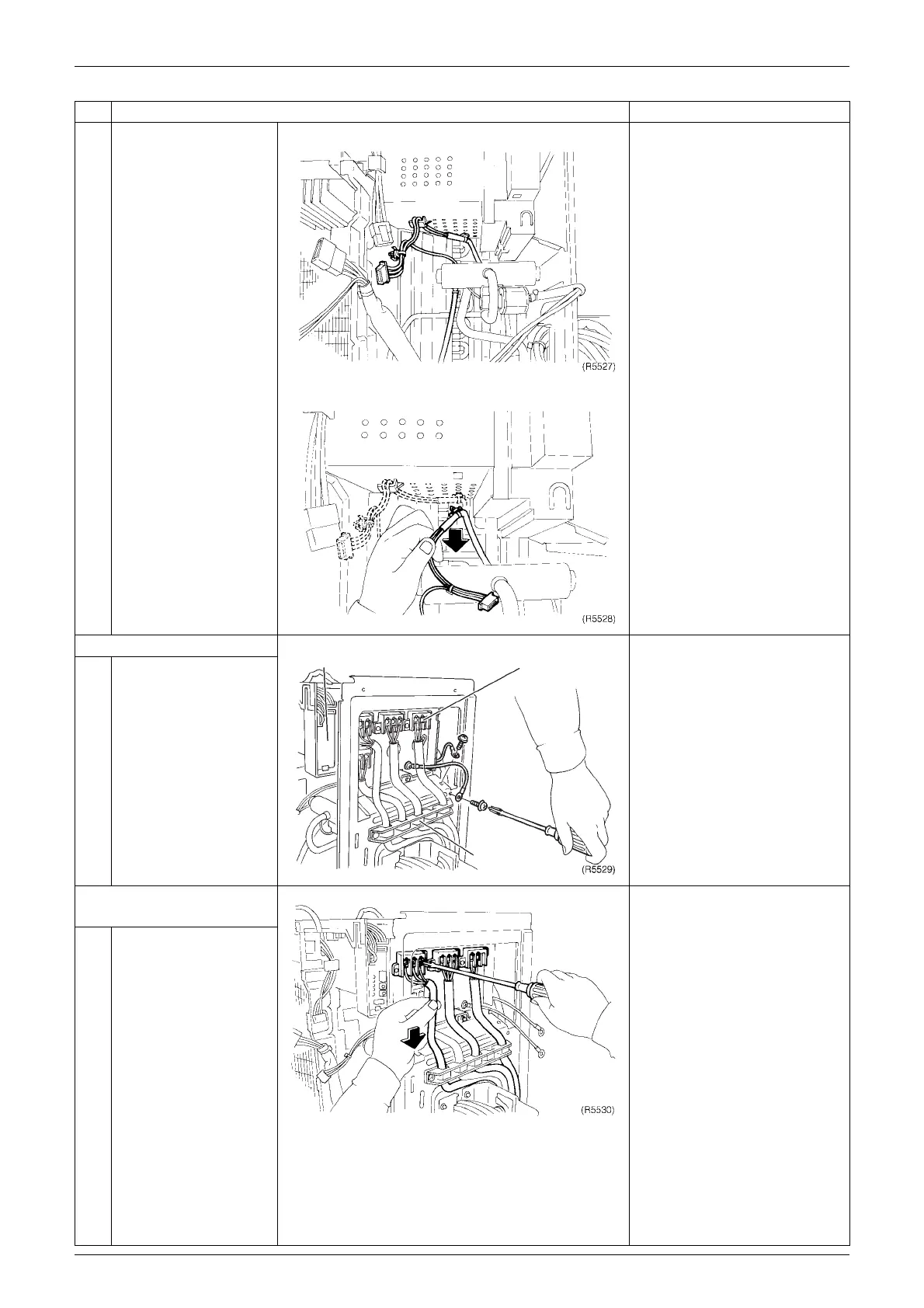 (R5527)

(R5528)

(R5529)

(R5530)