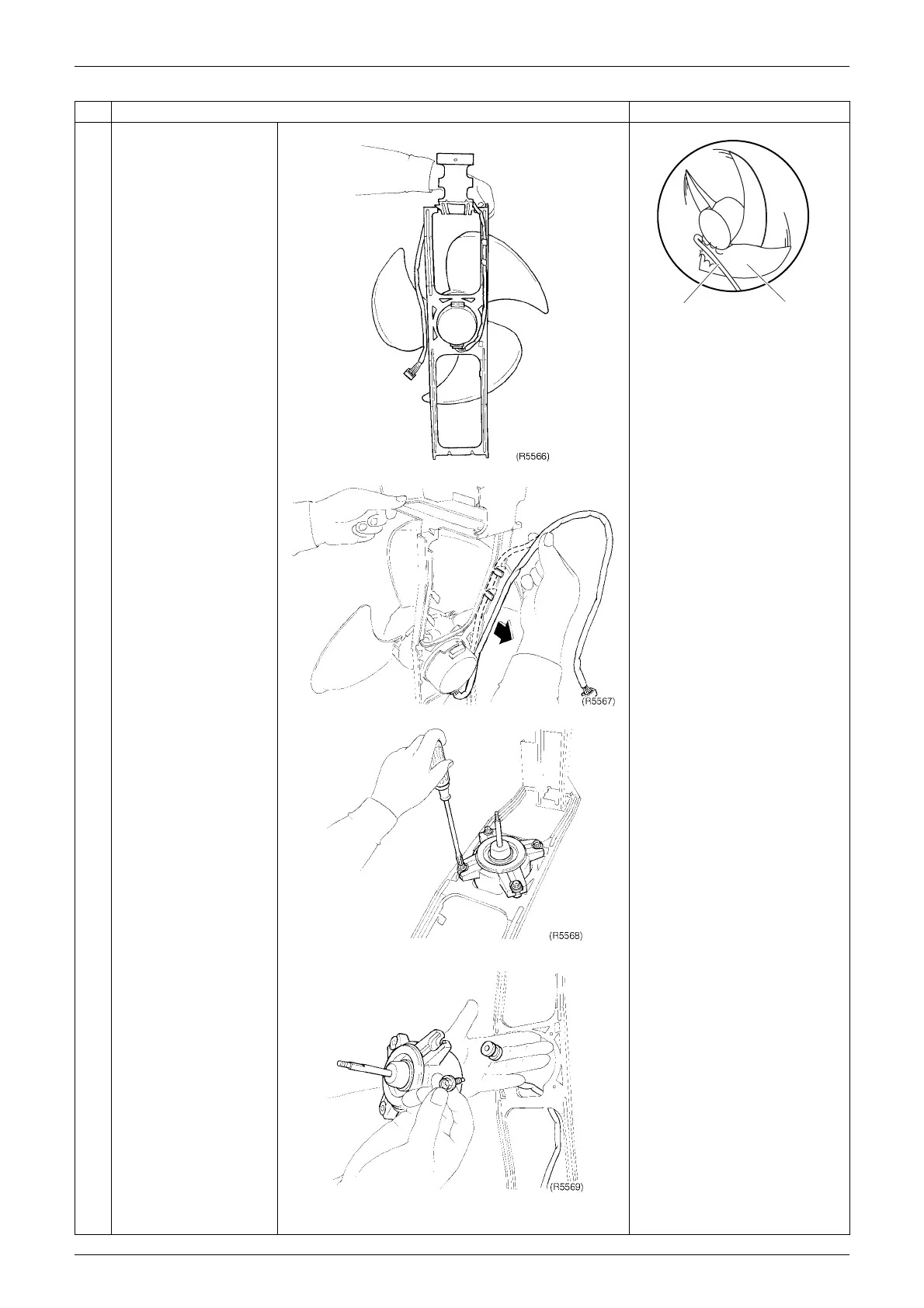 (R5566)

(R5567)

(R5568)

(R5569)