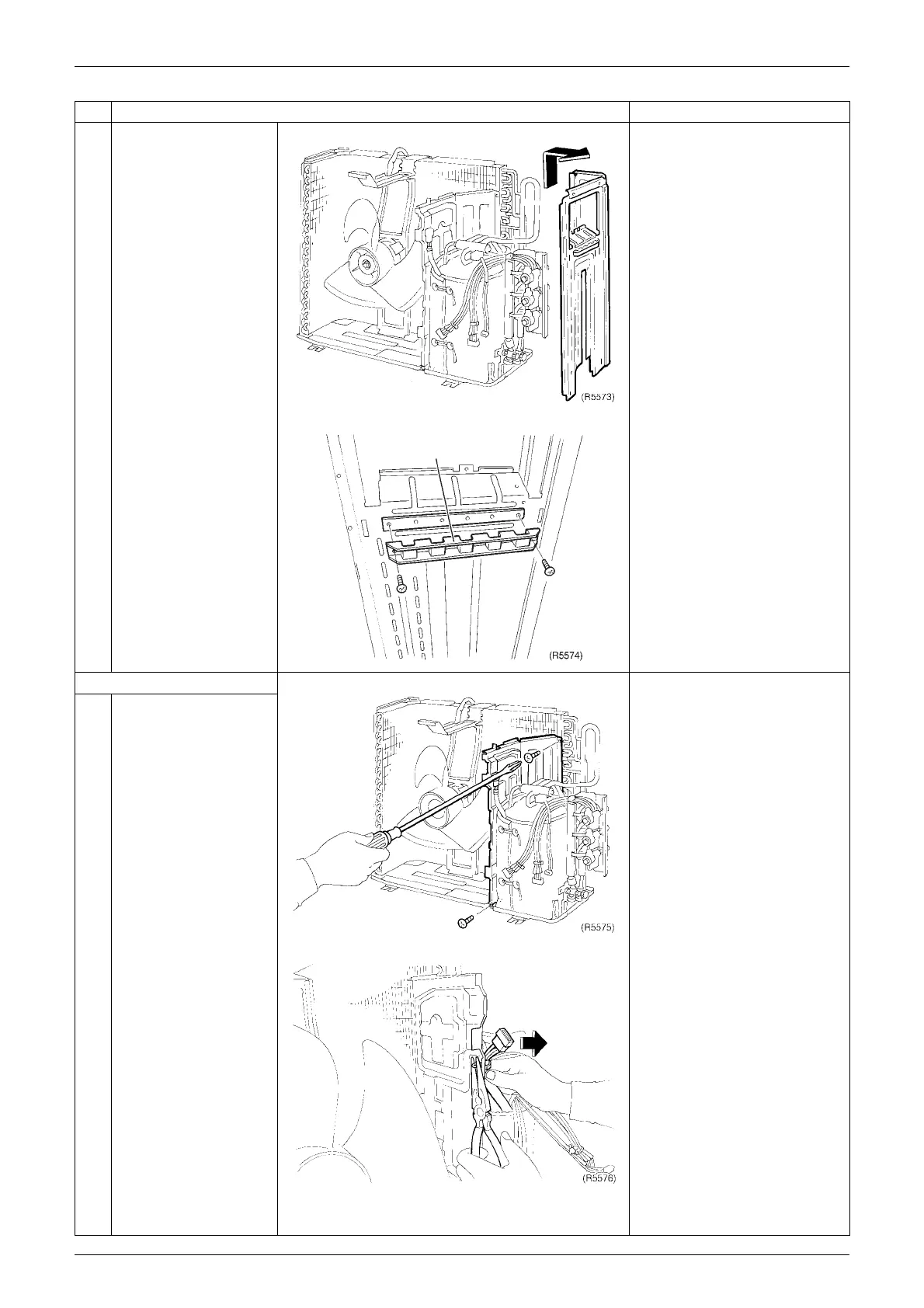 (R5573)

(R5574)

(R5575)

(R5576)