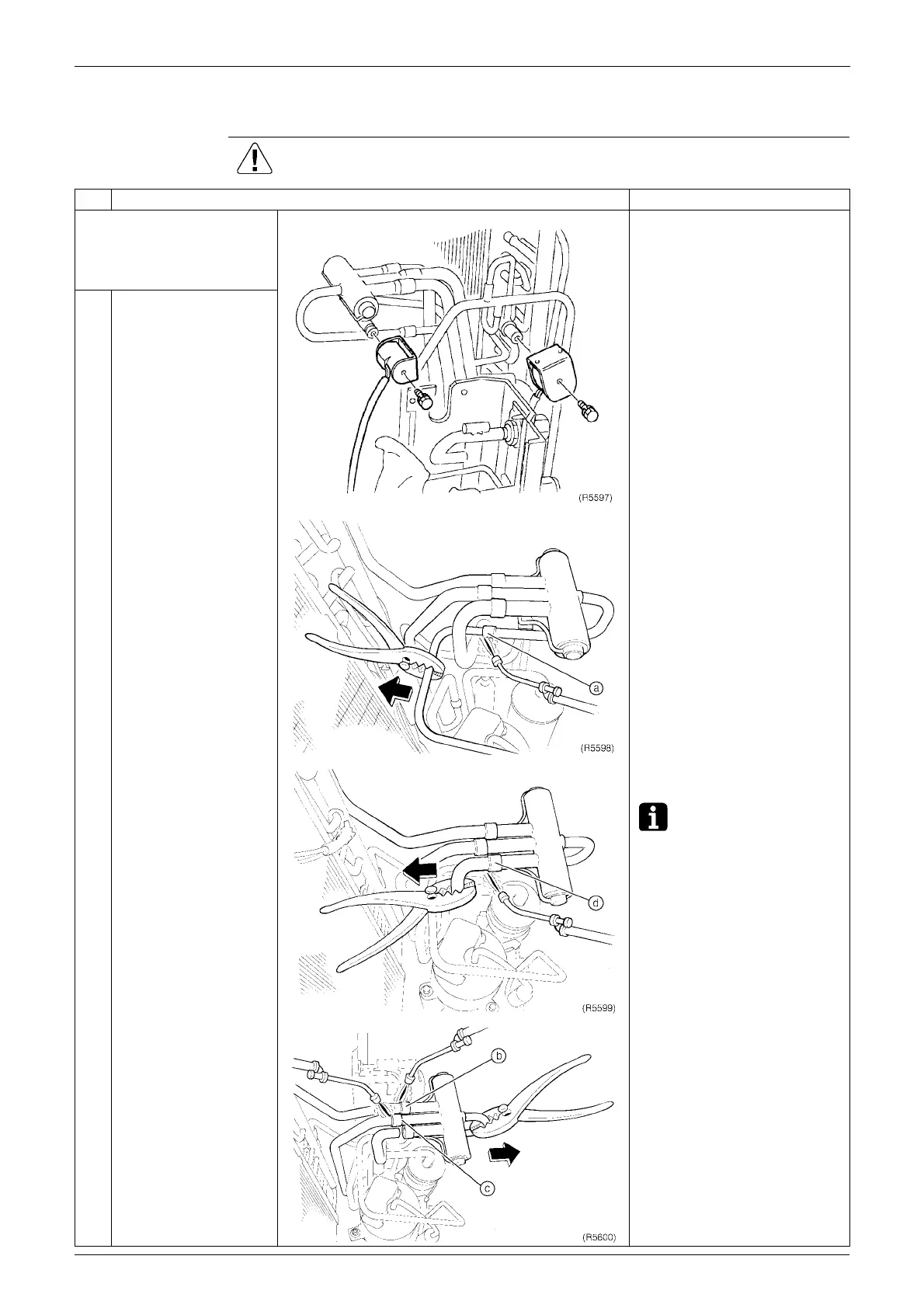 (R5597)

a

(R5598)

d

(R5599)

b

c

(R5600)