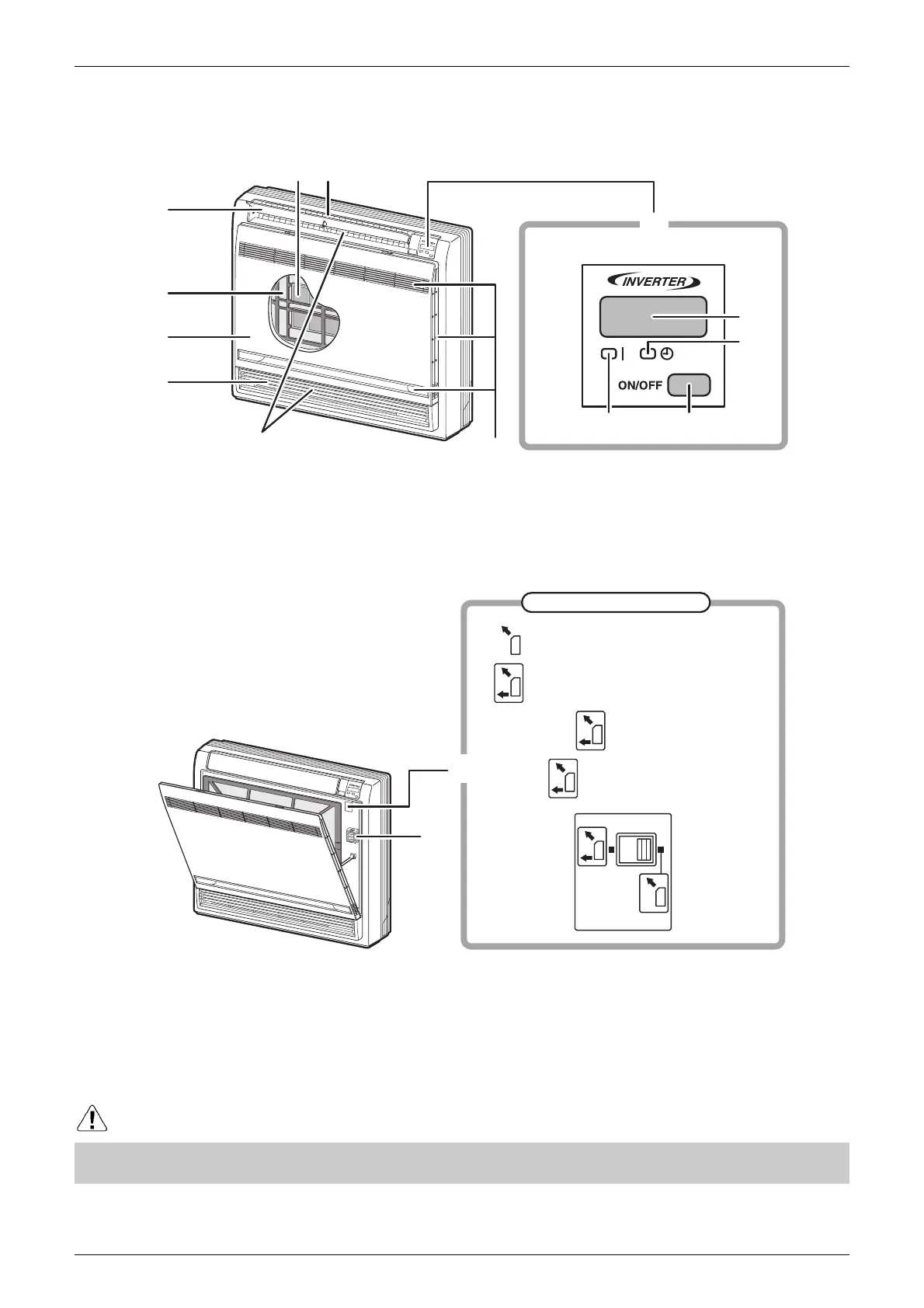 INVERTER

ON/OFF