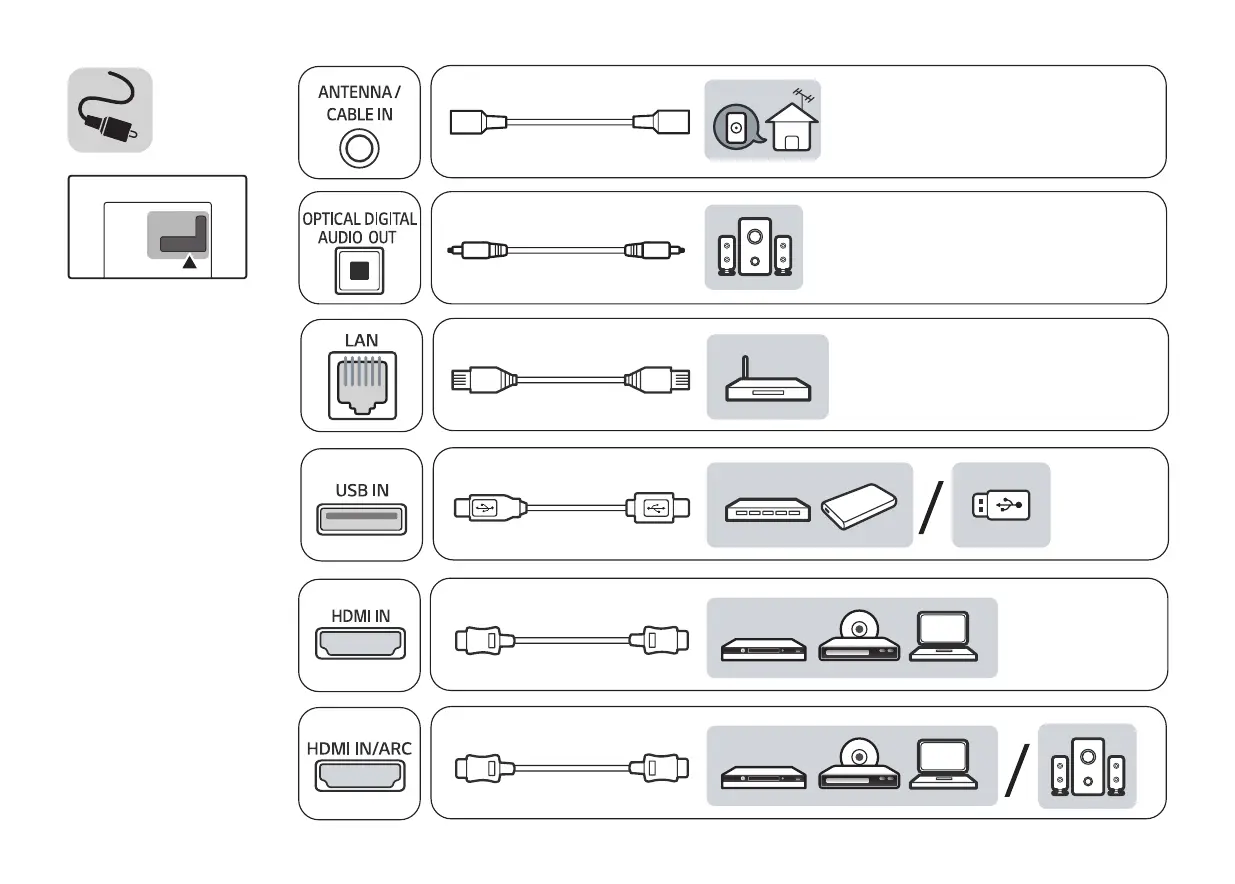 ANTENNA / CABLE IN

OPTICAL DIGITAL AUDIO OUT

LAN

USB IN

/

HDMI IN

HDMI IN/ARC

/