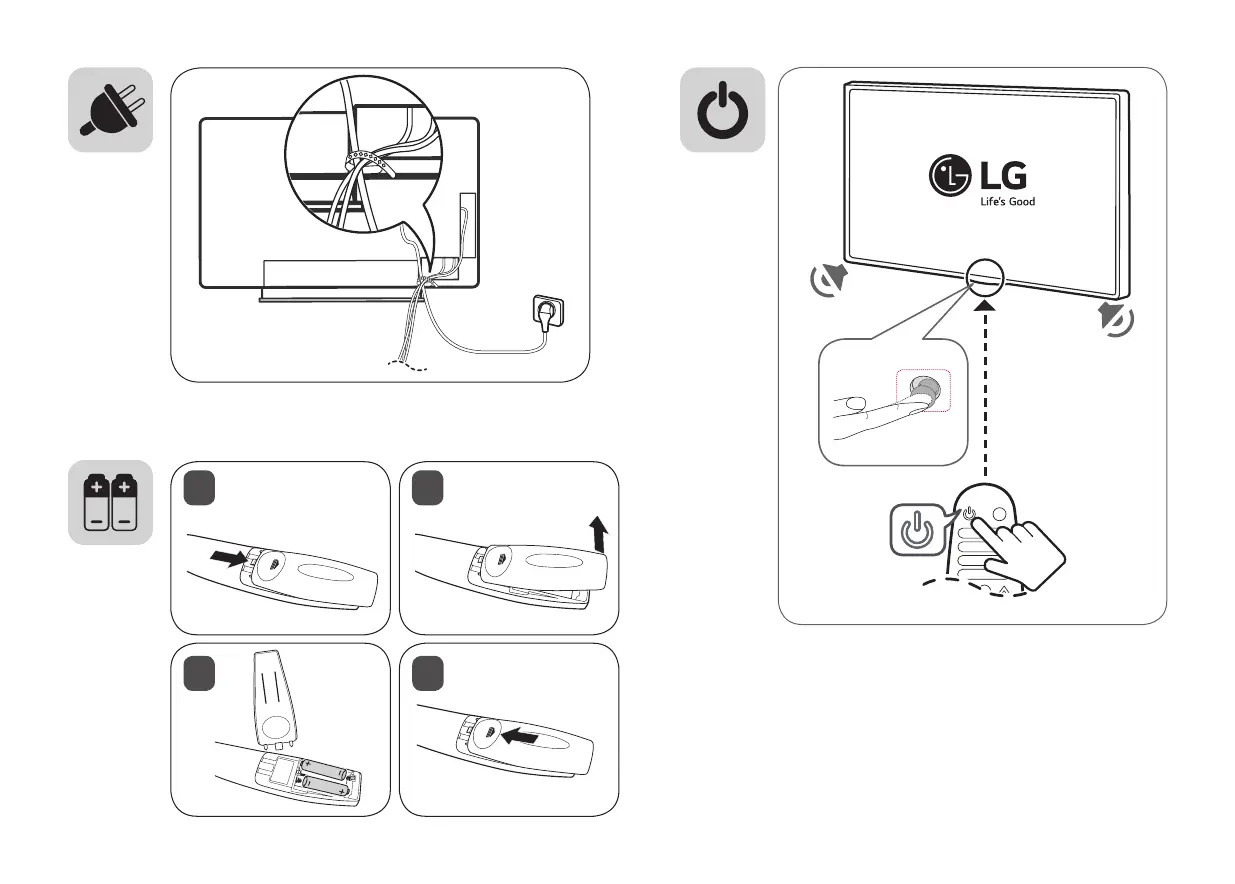 LG
Life's Good