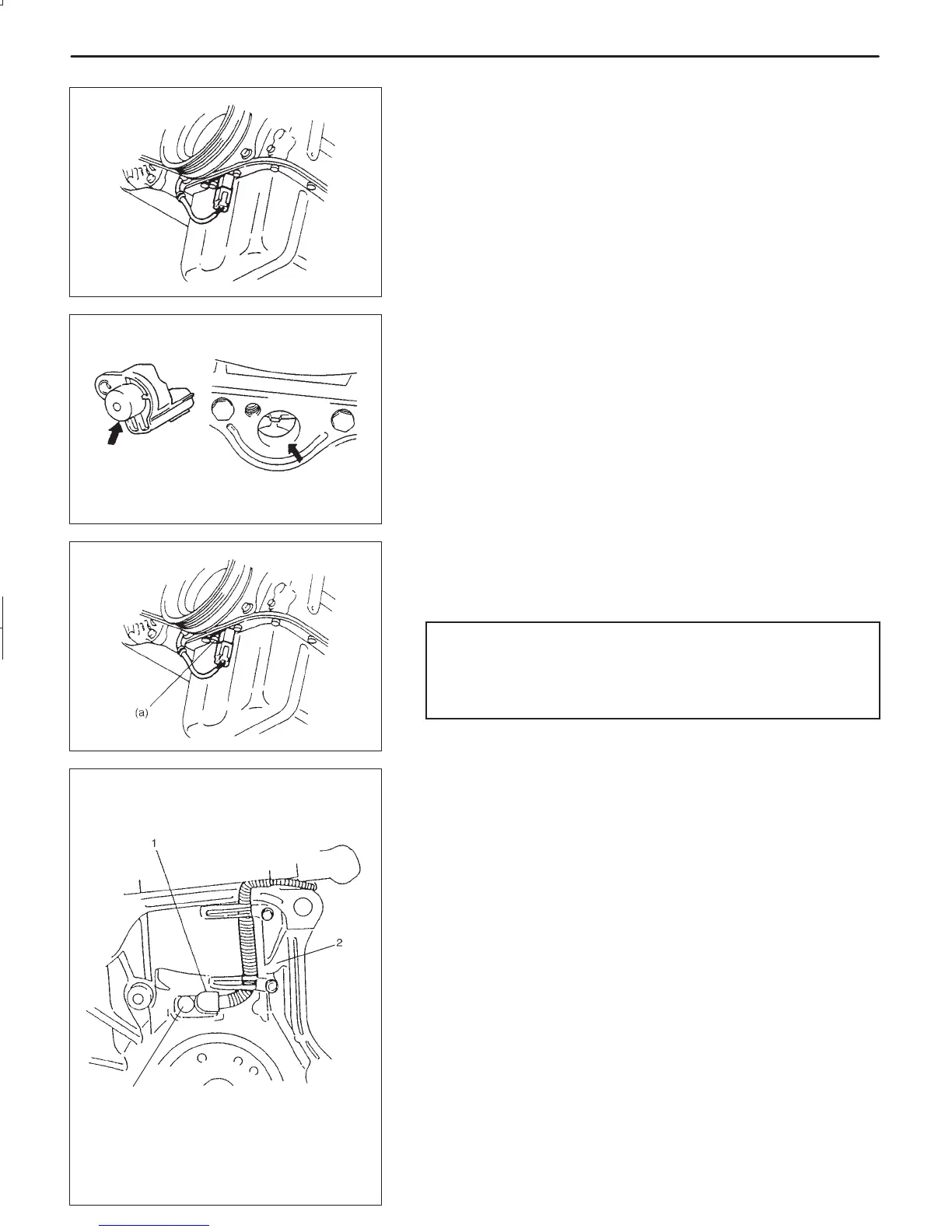 (a)

1

2