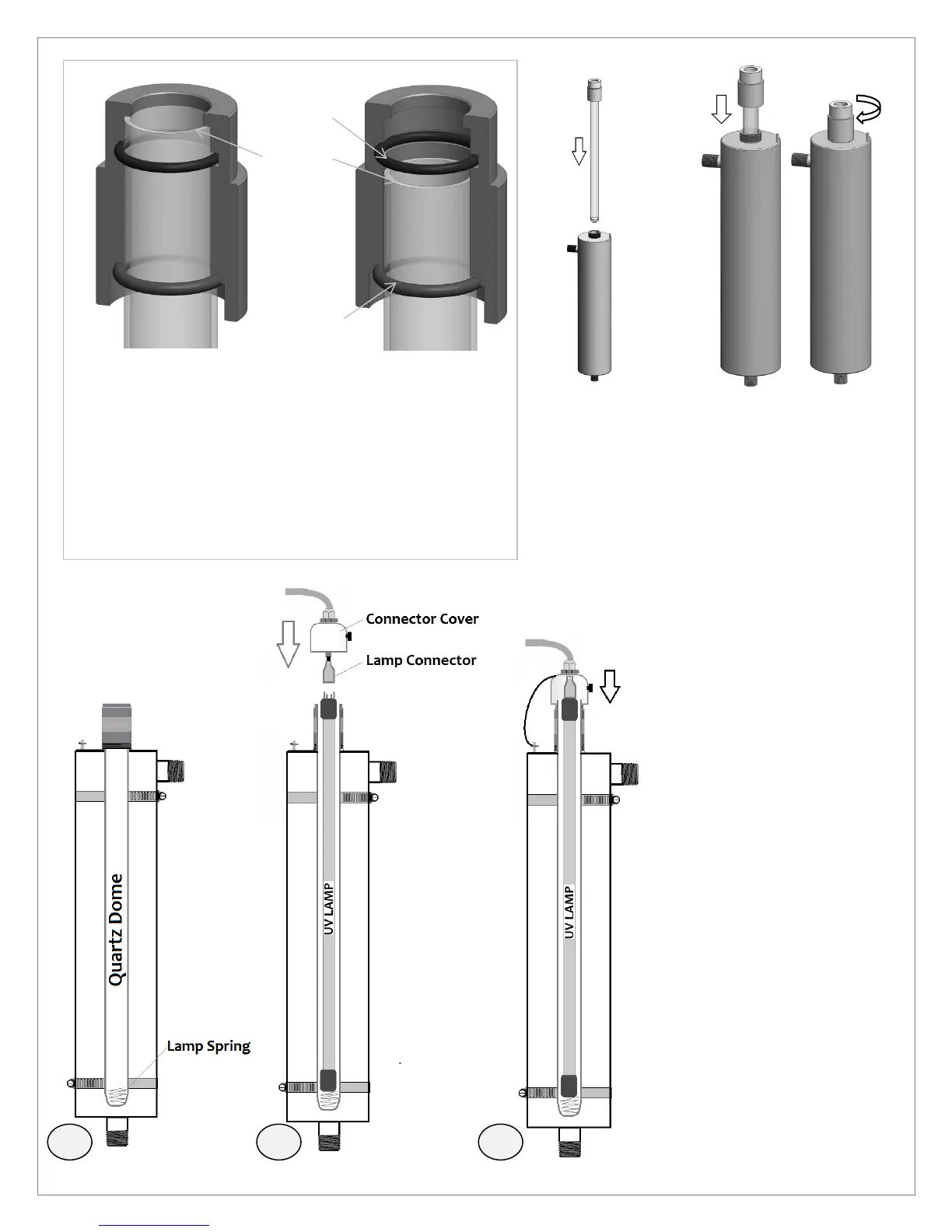 Connector Cover

Lamp Connector

Quartz Dome

Lamp Spring

UV LAMP

UV LAMP