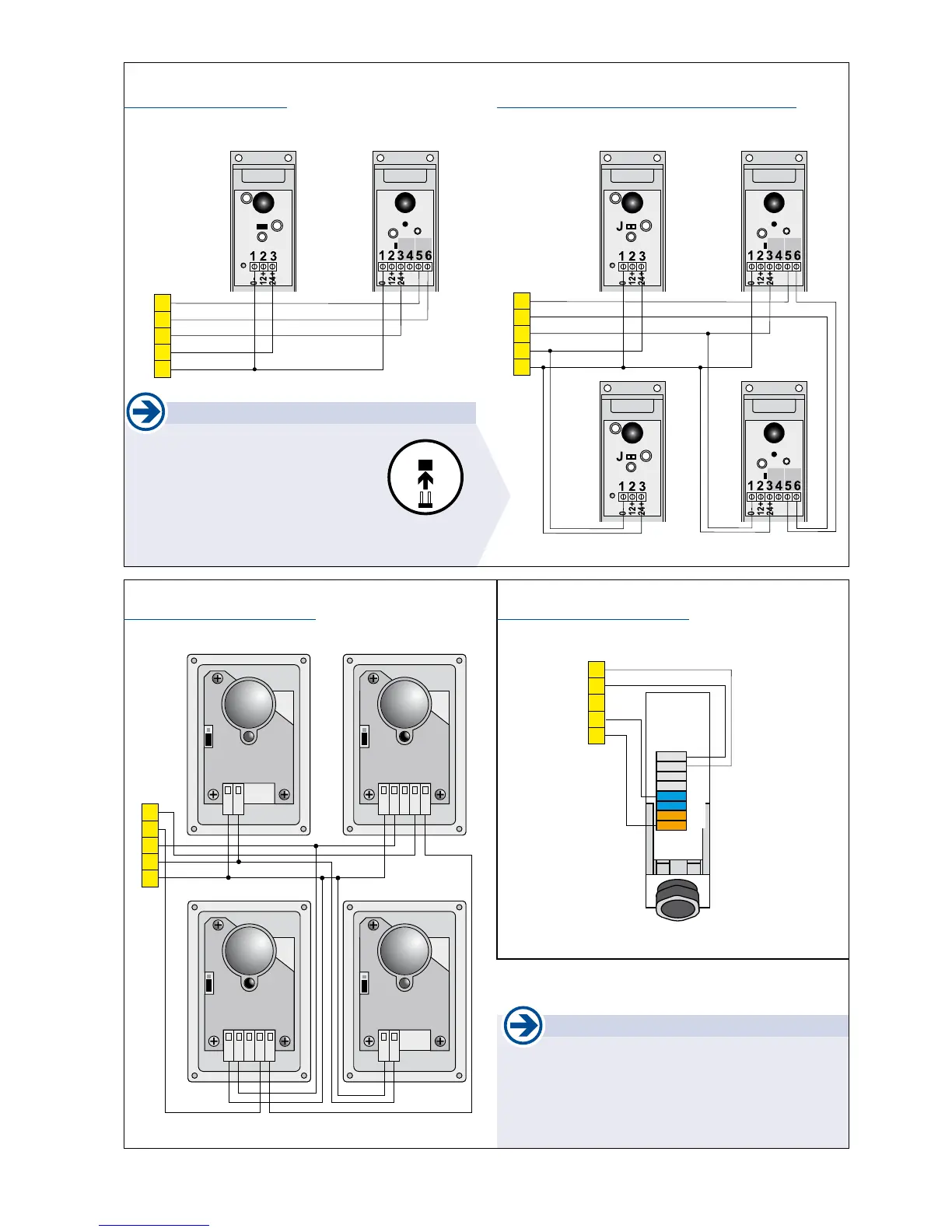 1 2 3
0
12+
24+

1 2 3 4 5 6
0
12+
24+

J
1 2 3
0
12+
24+

1 2 3 4 5 6
0
12+
24+

J
1 2 3
0
12+
24+

1 2 3 4 5 6
0
12+
24+