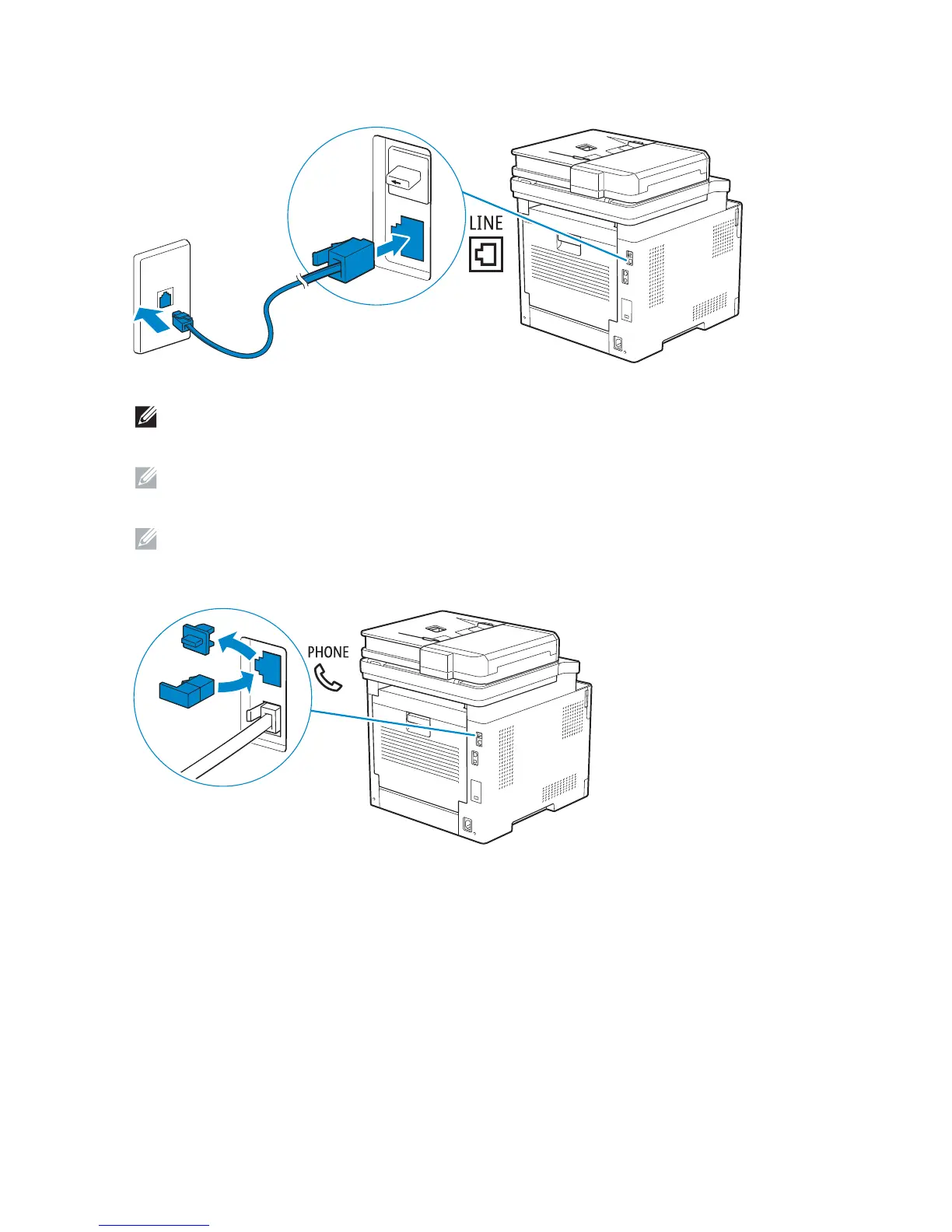 LINE

PHONE