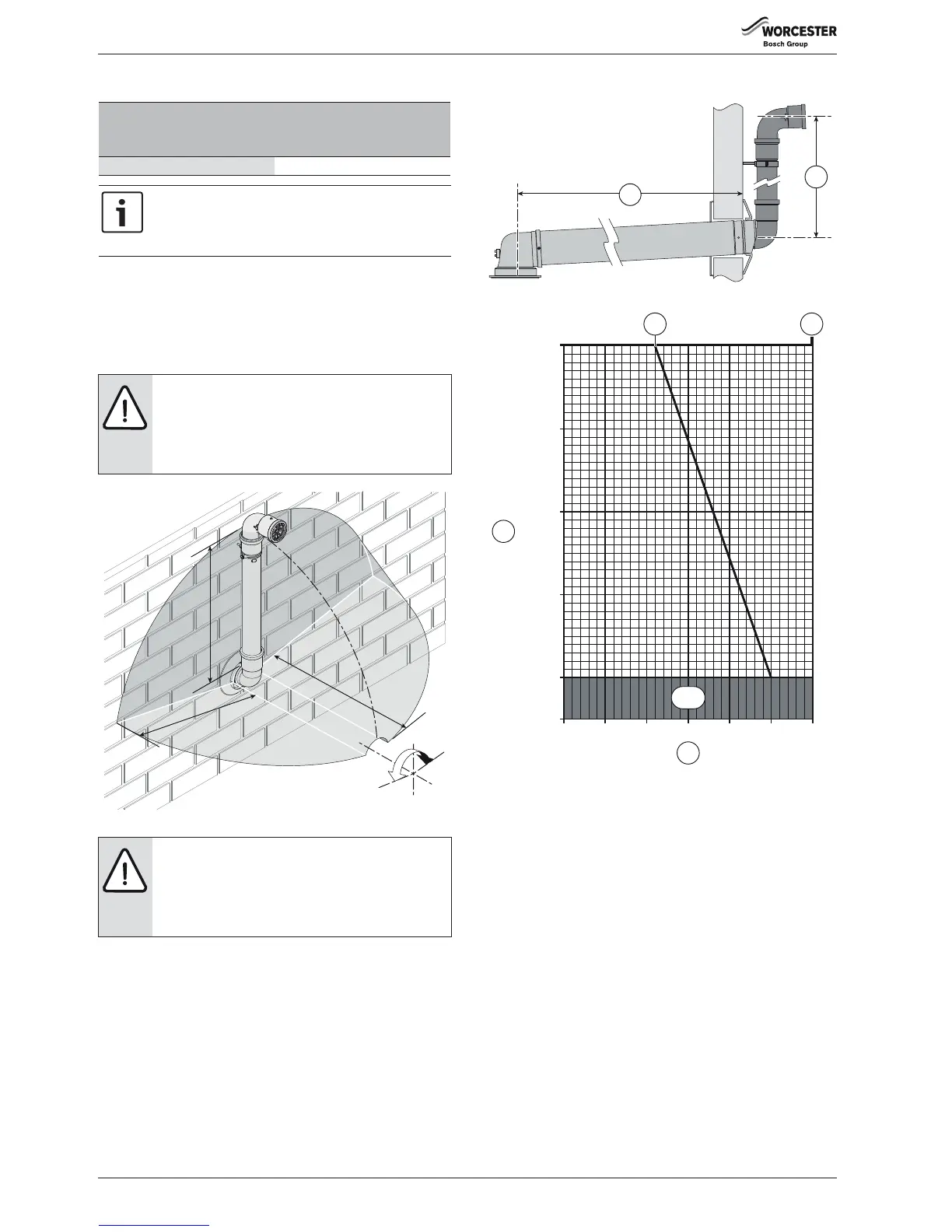 WORCESTER
Bosch Group