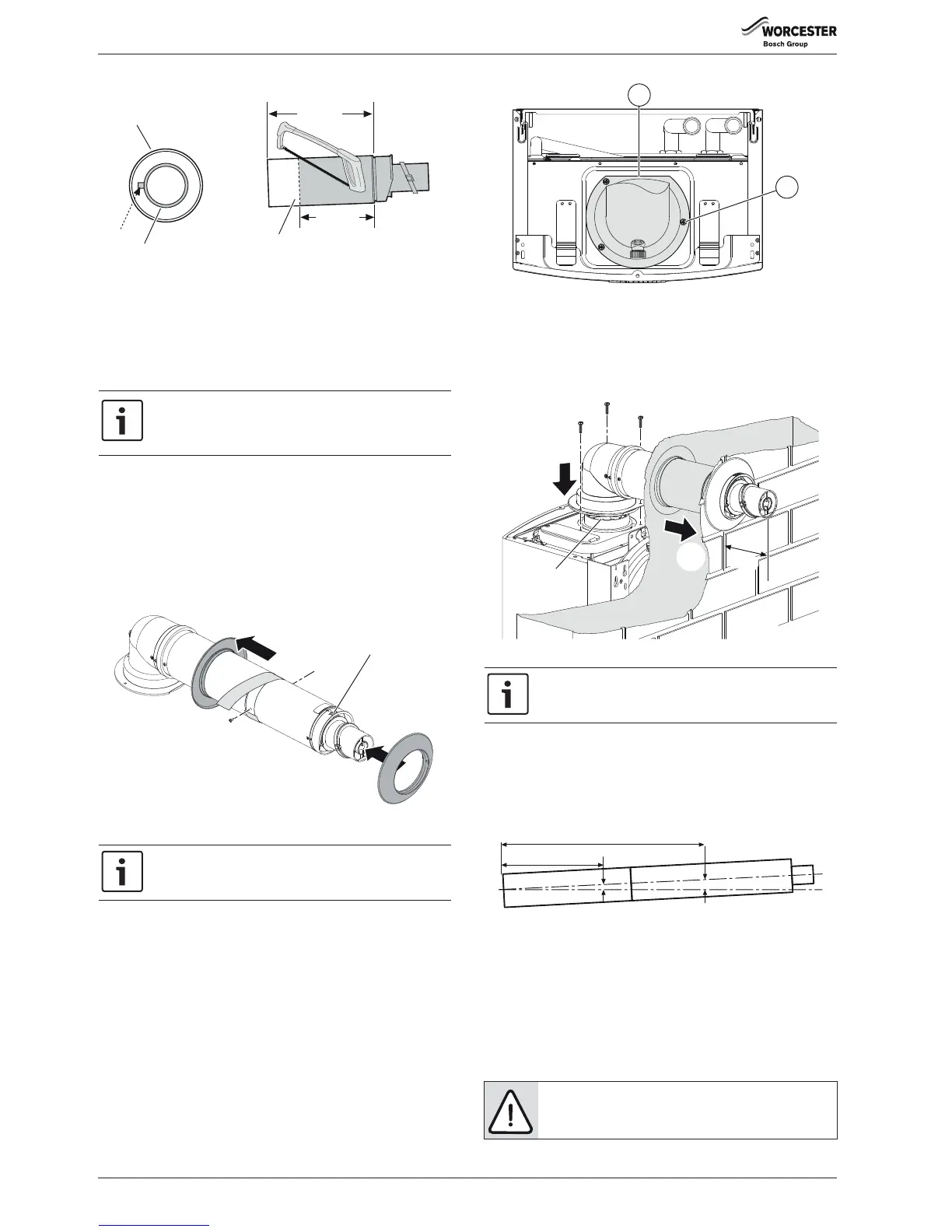 WORCESTER
Bosch Group