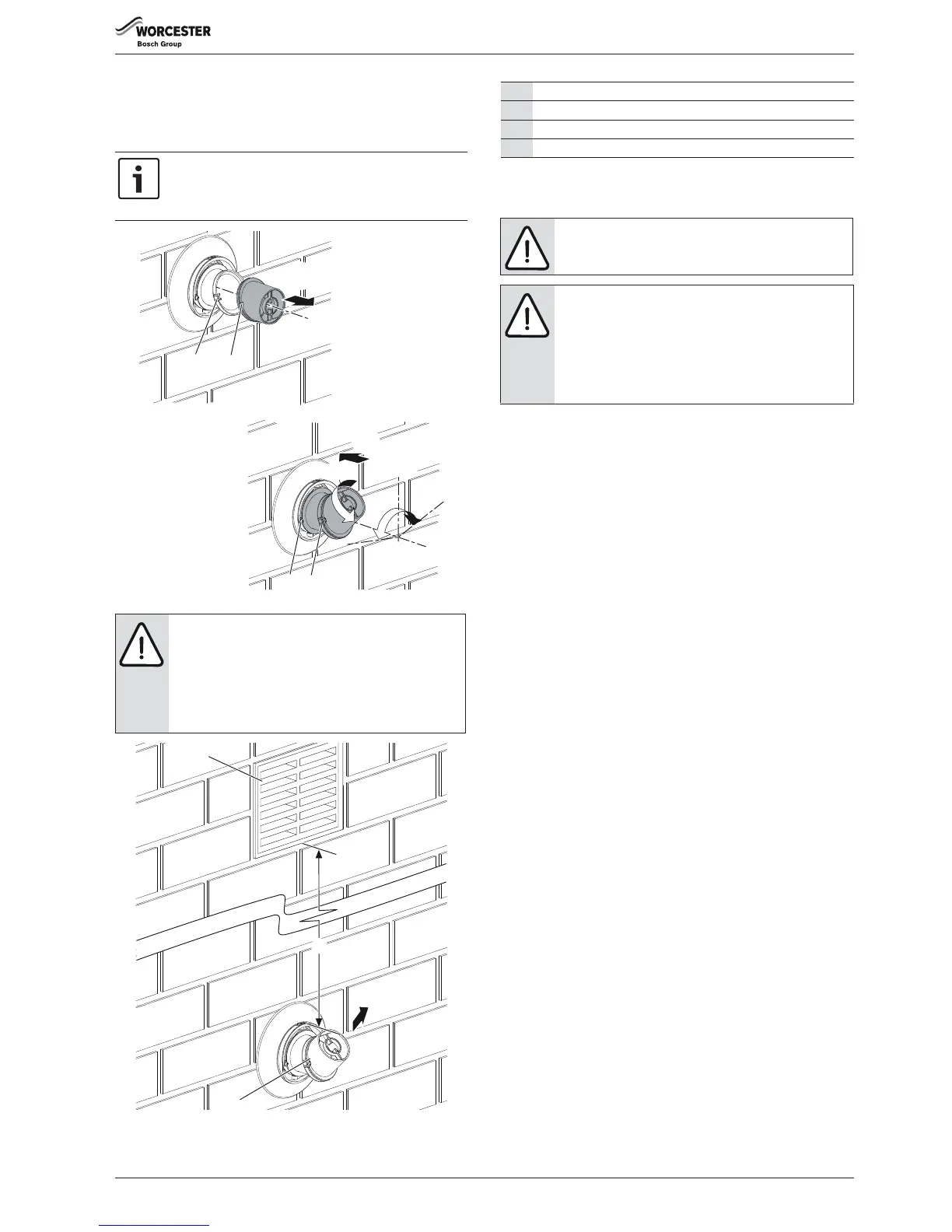 WORCESTER
Bosch Group