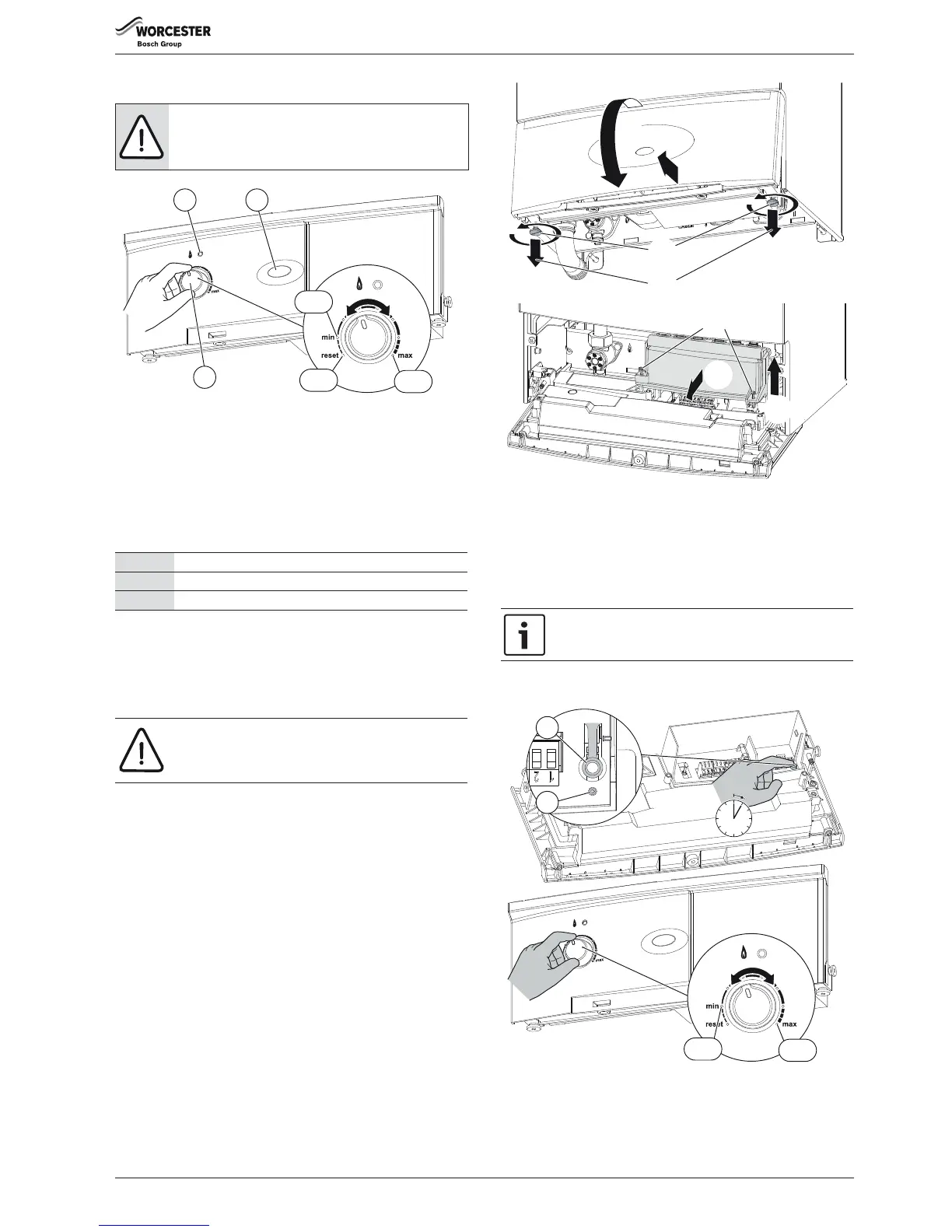 WORCESTER
Bosch Group

min
reset
max

min
reset
max