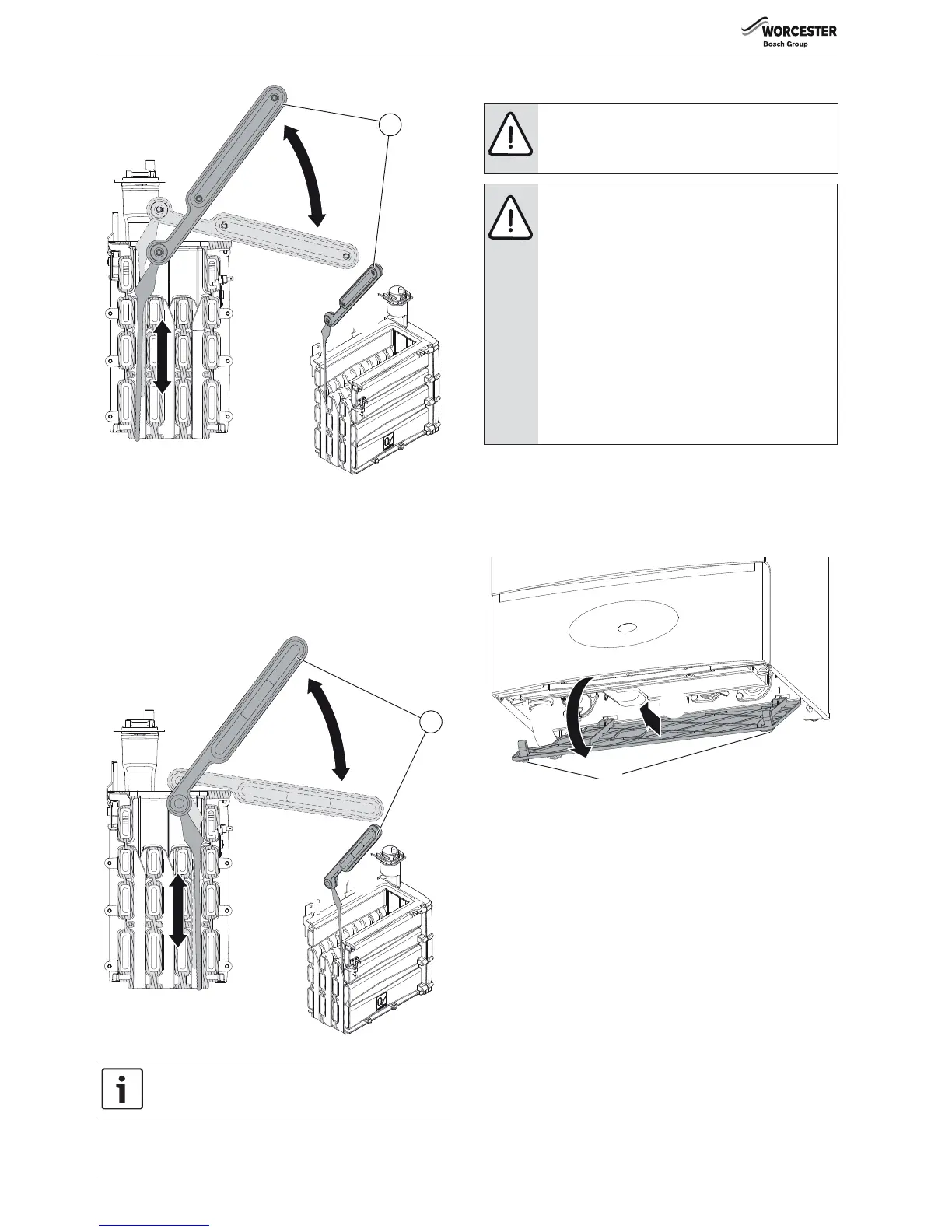 WORCESTER
Bosch Group