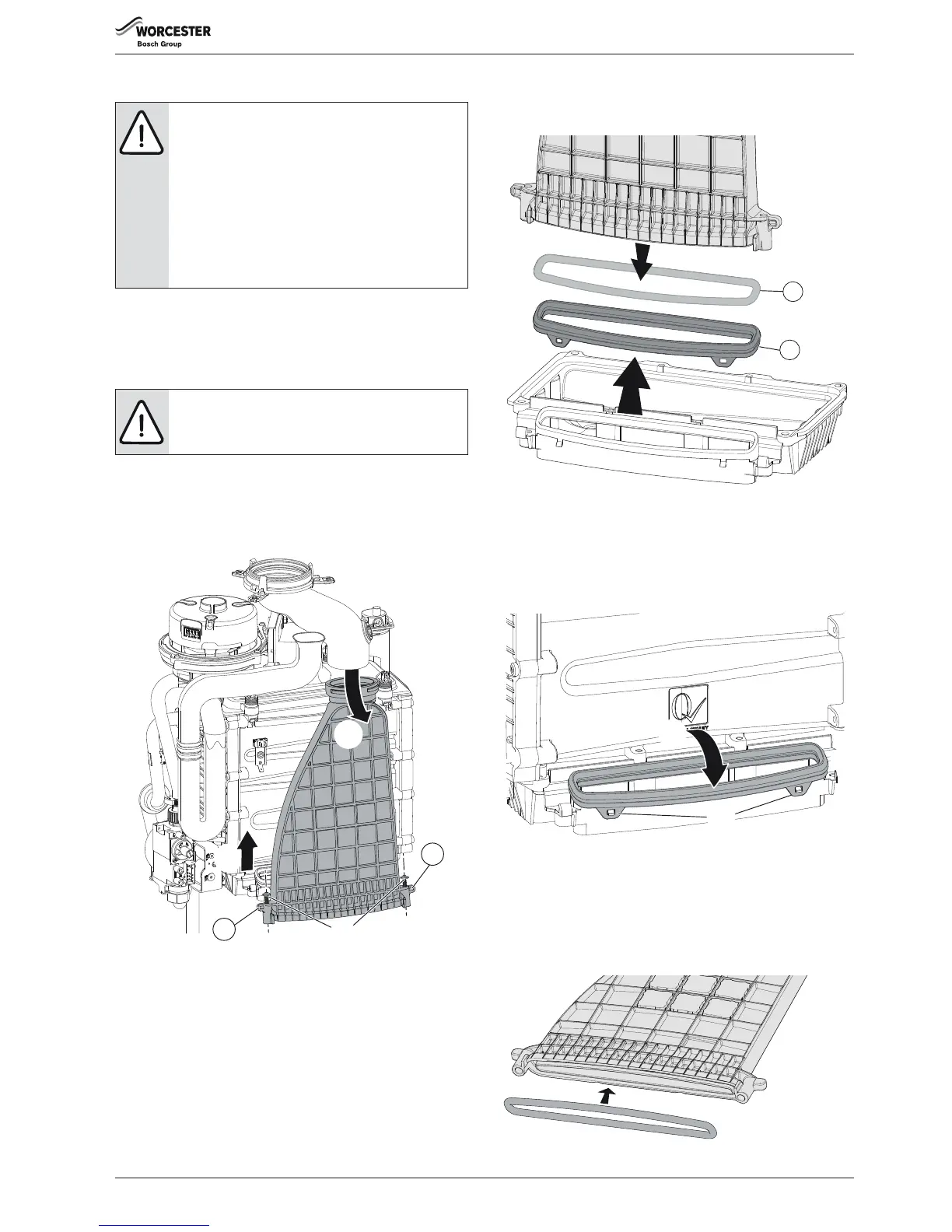 WORCESTER
Bosch Group