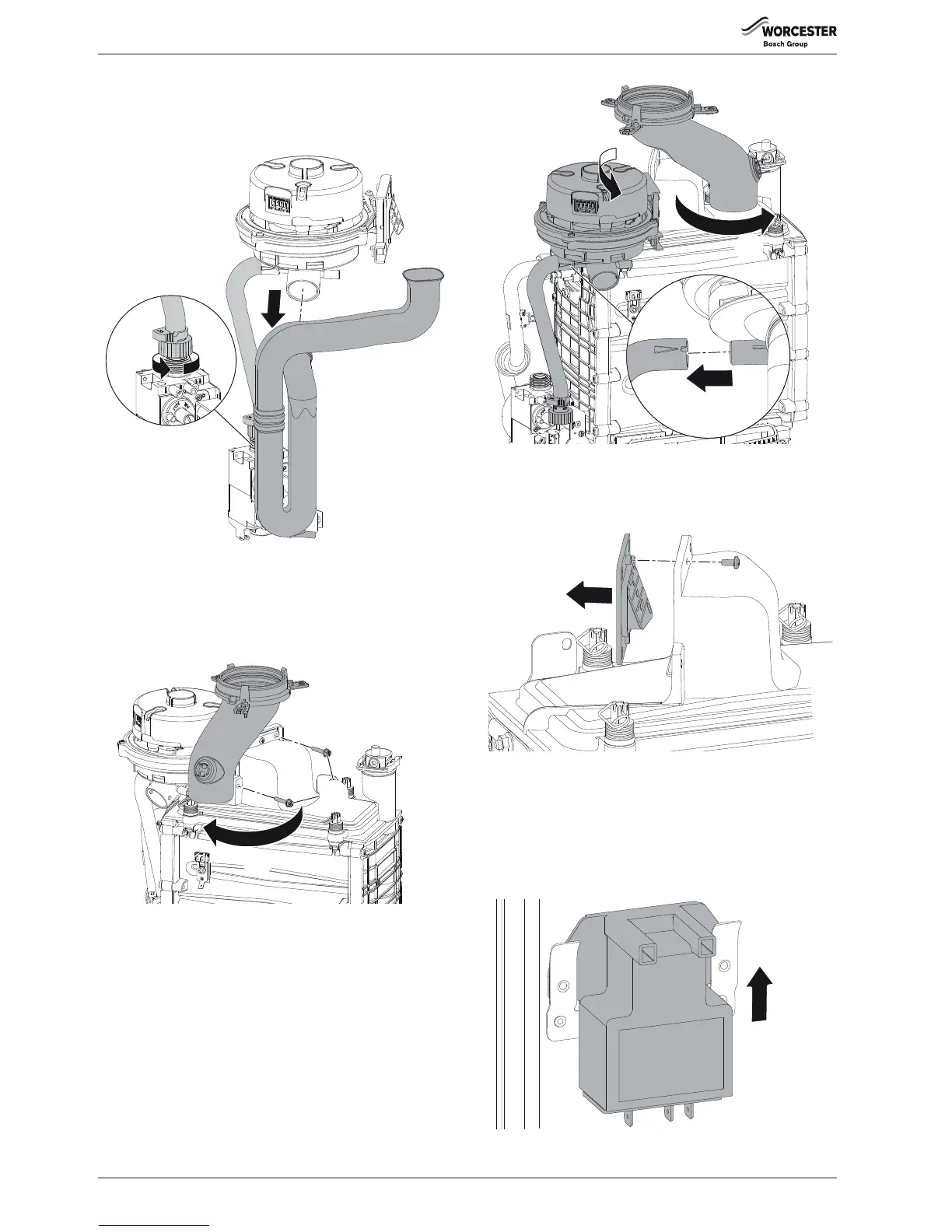 WORCESTER
Bosch Group