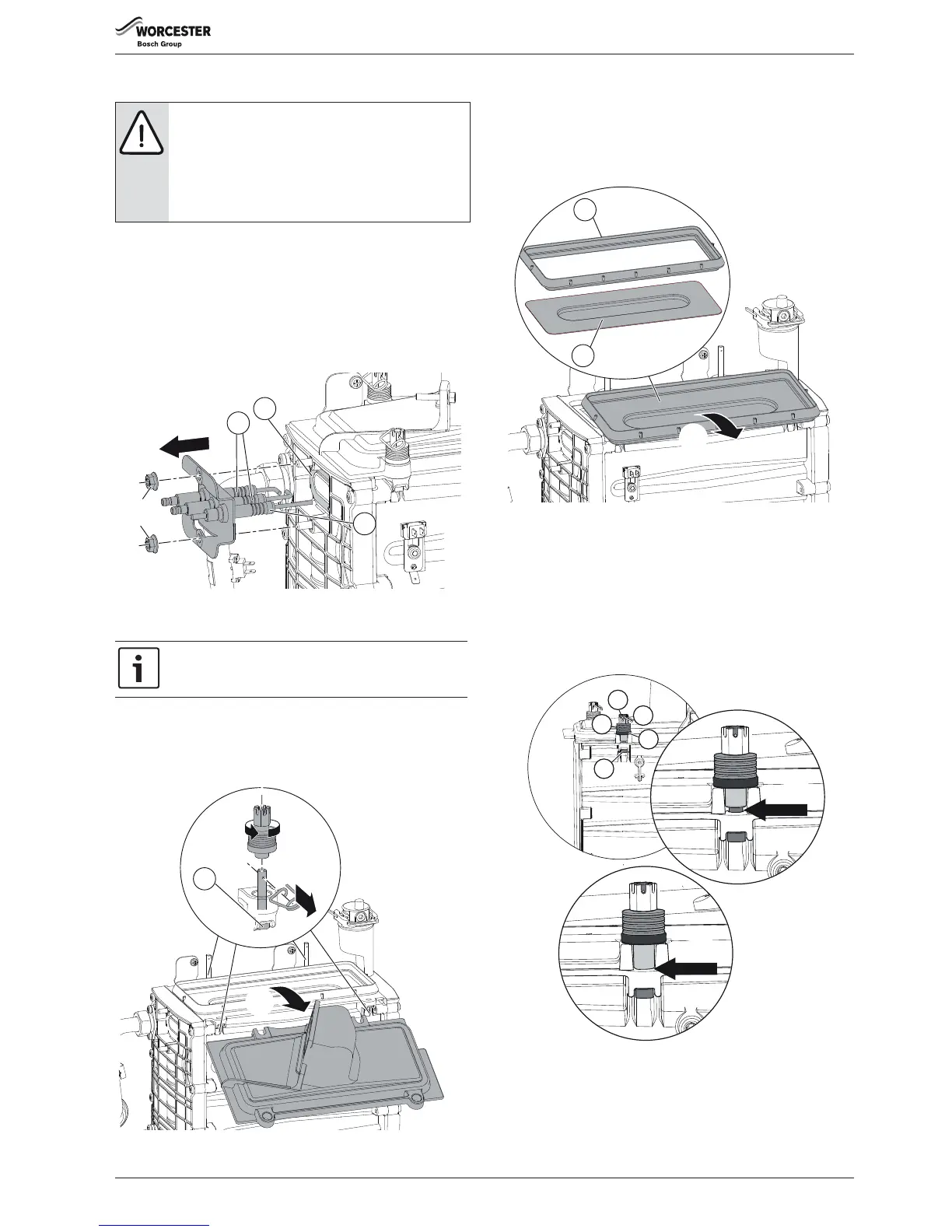 WORCESTER
Bosch Group