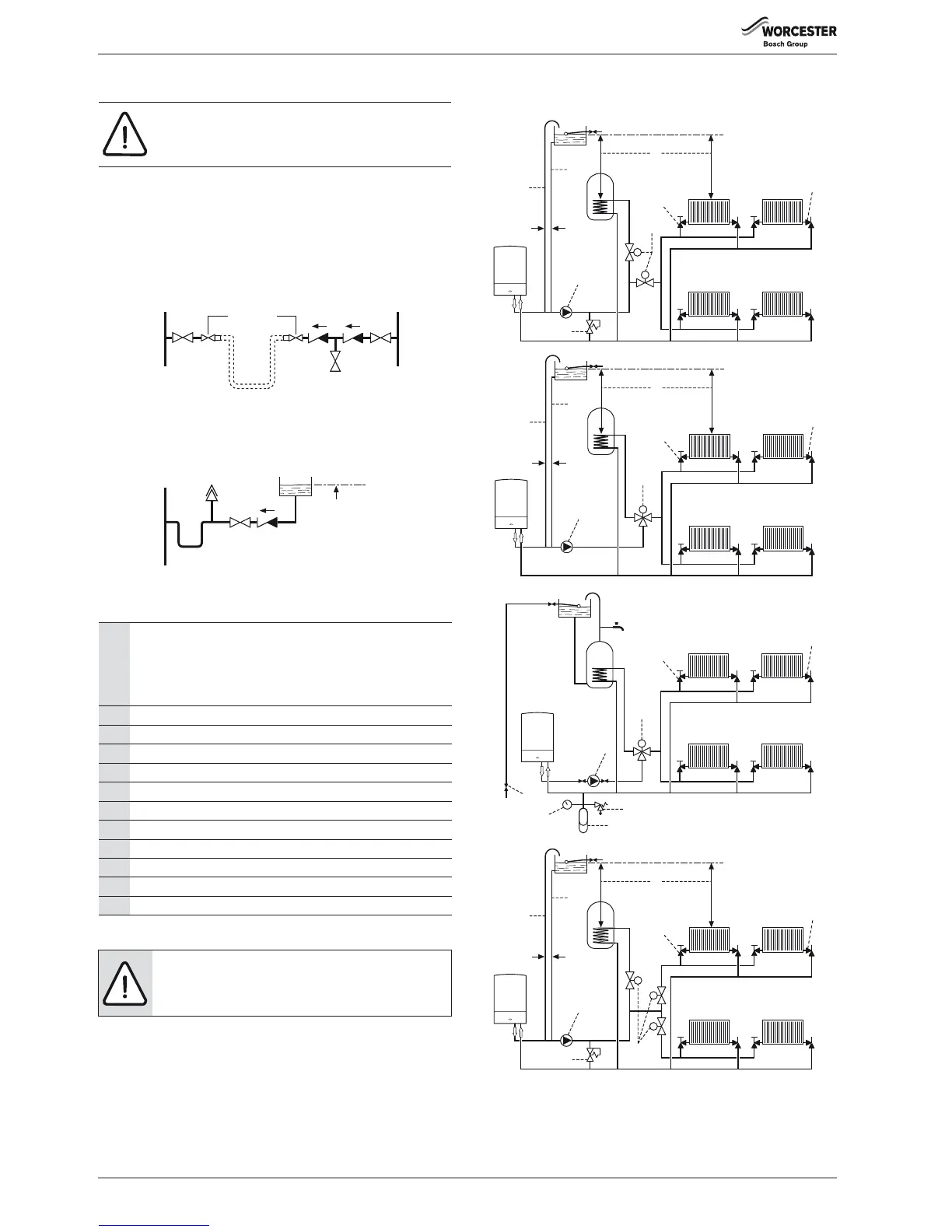 WORCESTER
Bosch Group