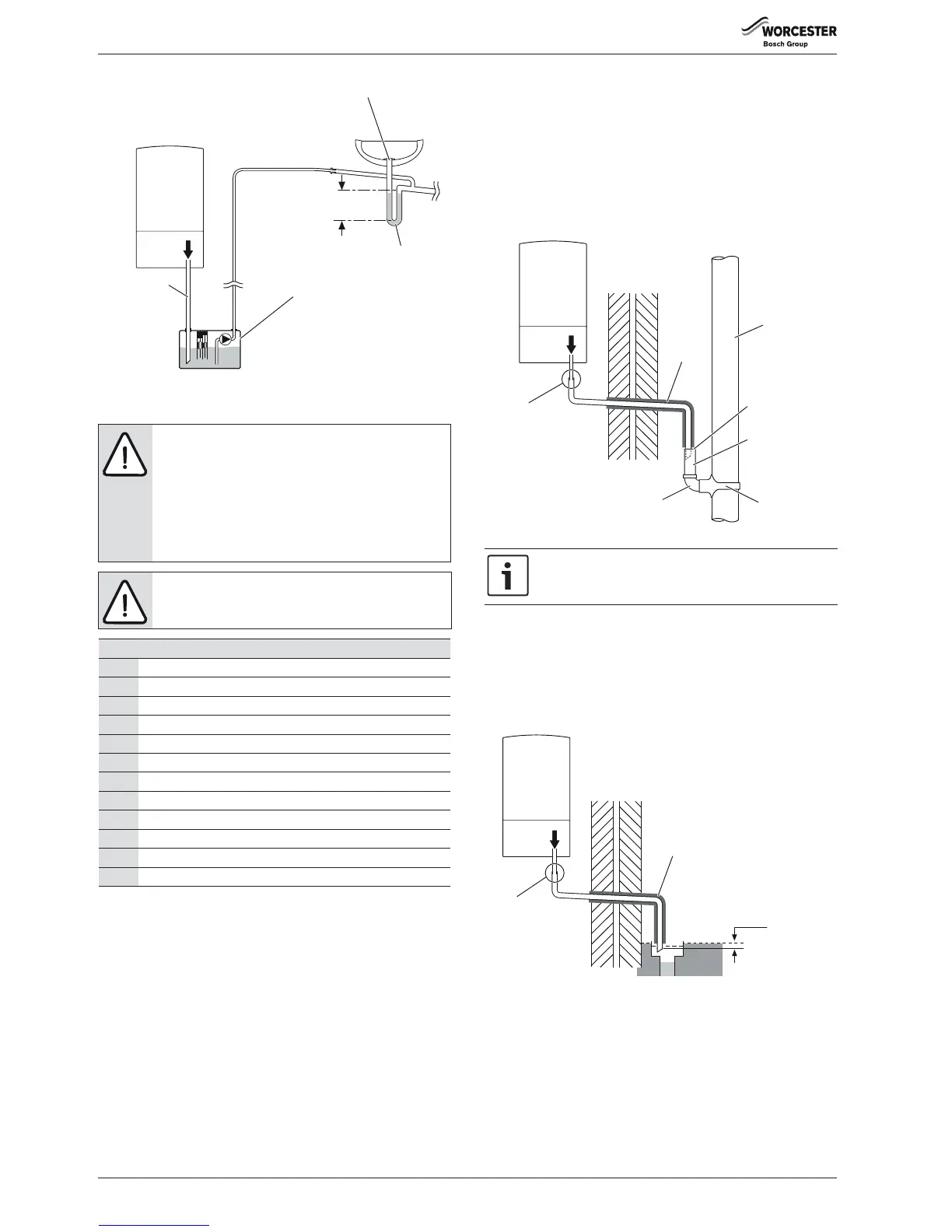 WORCESTER
Bosch Group