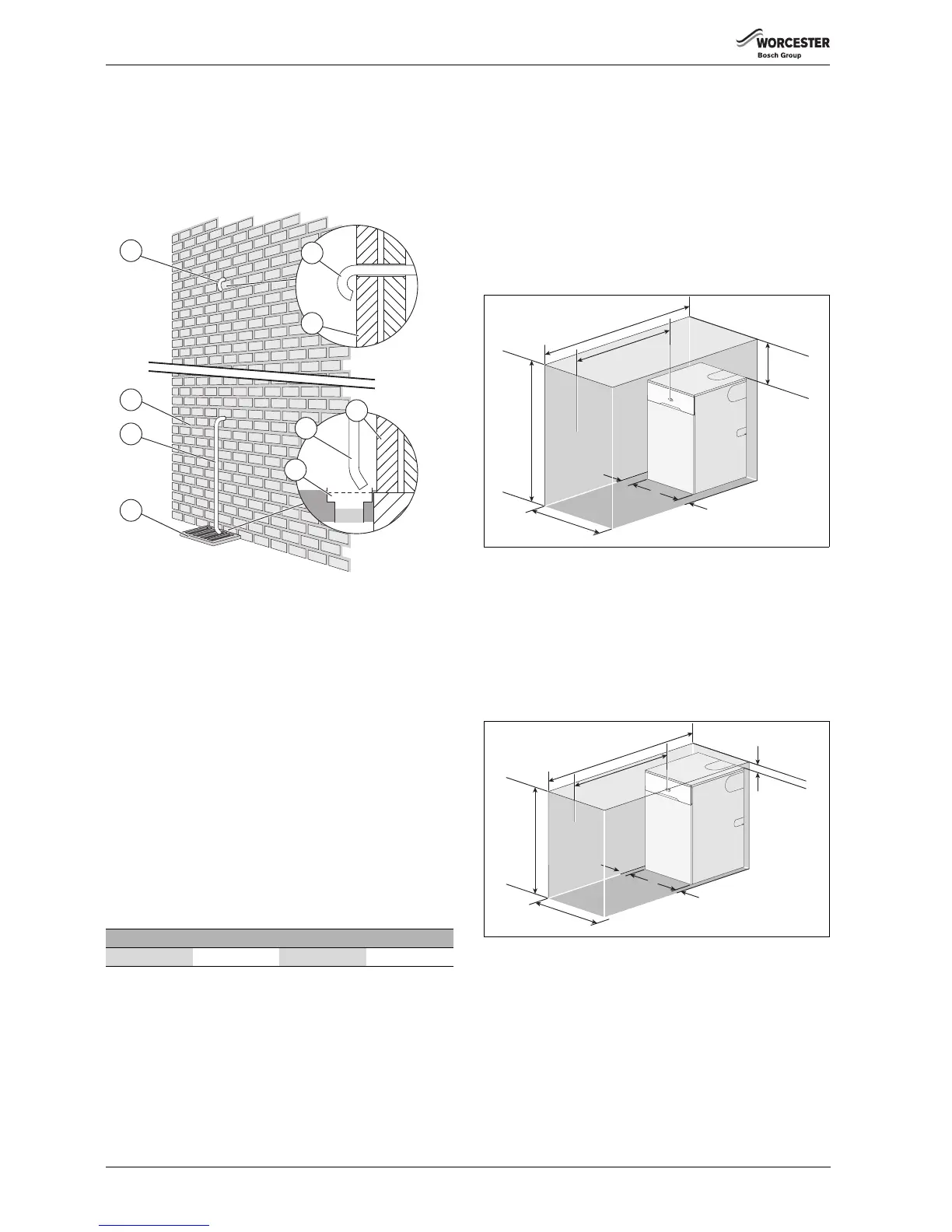 WORCESTER
Bosch Group