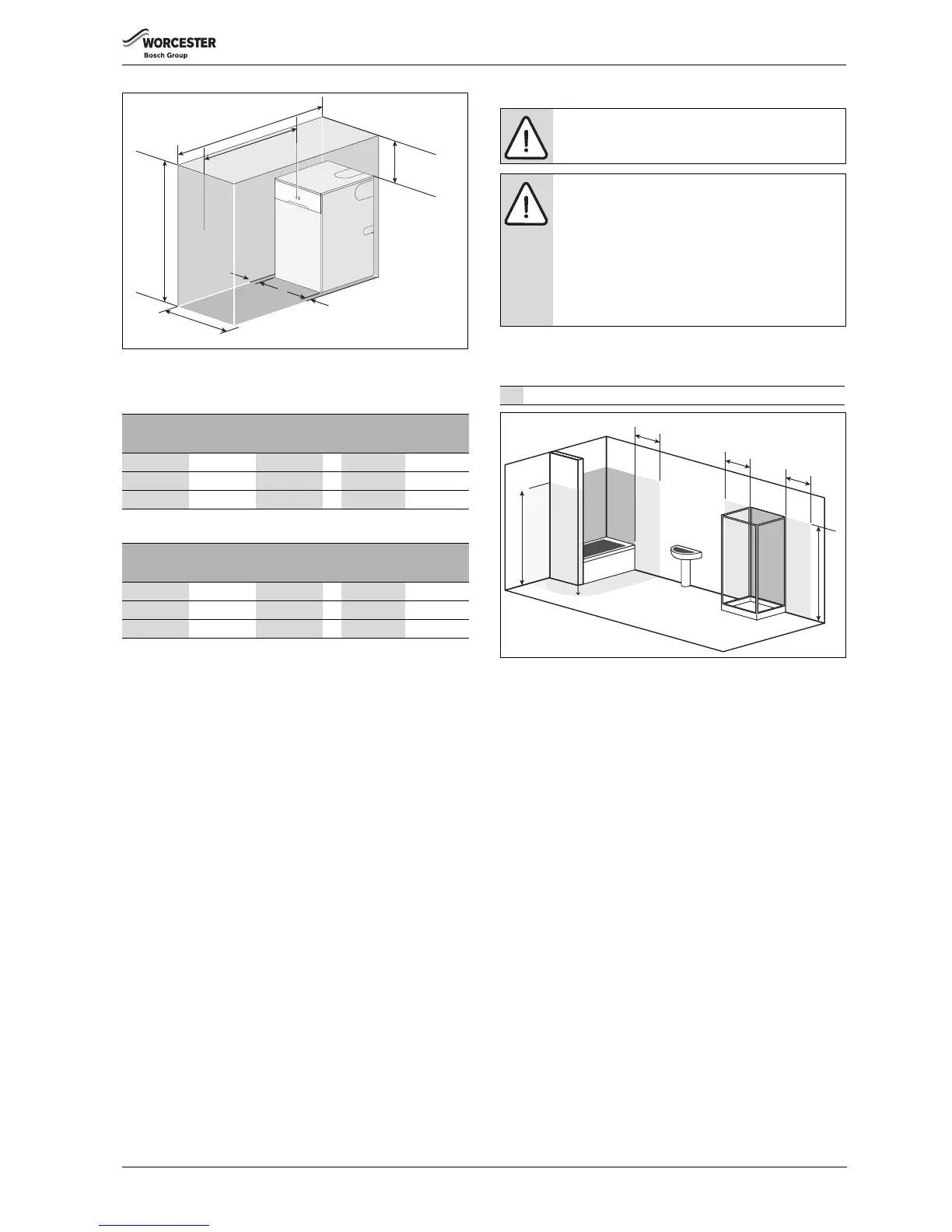 WORCESTER
Bosch Group