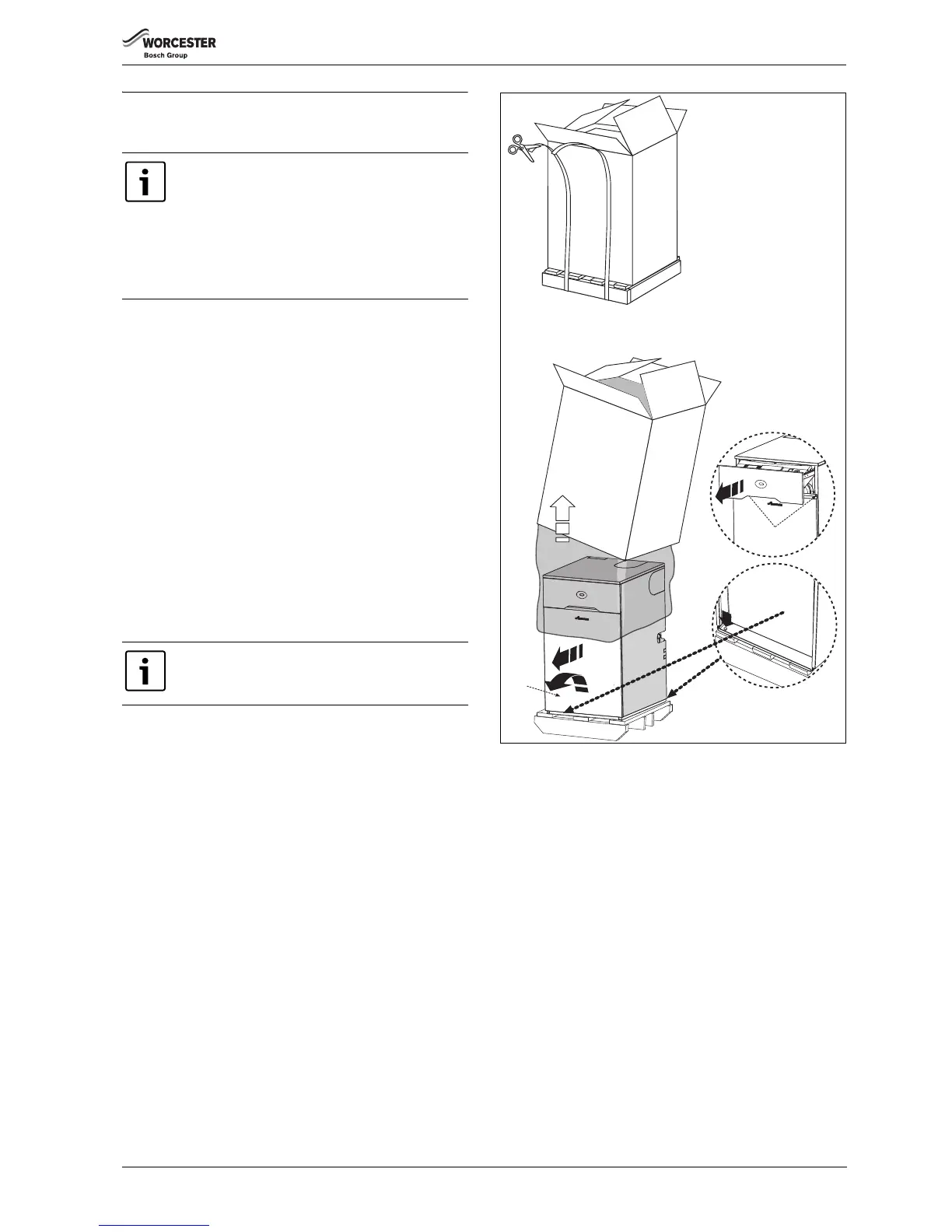 WORCESTER
Bosch Group